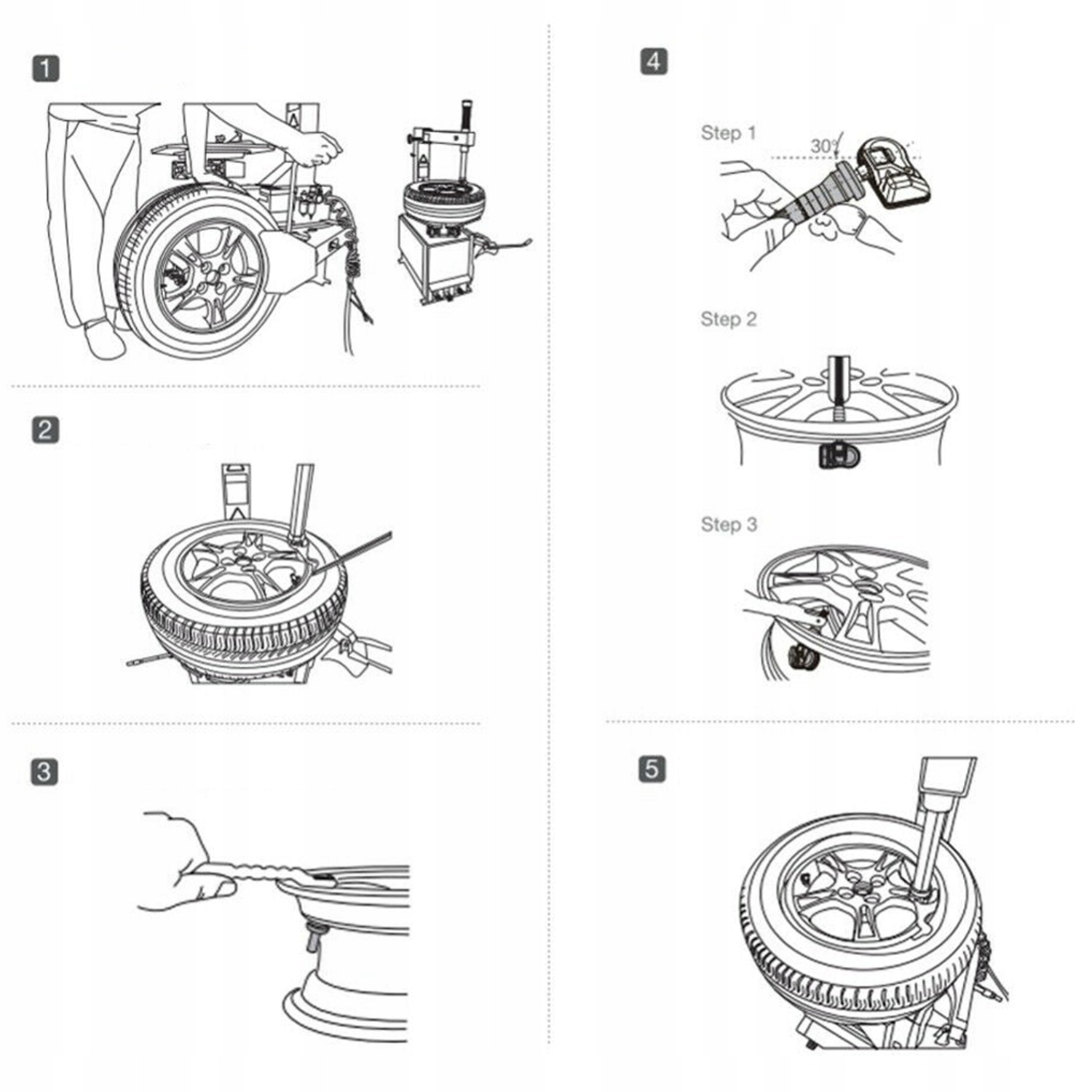 1

2

3

4

Step 1

30°

Step 2

Step 3

5