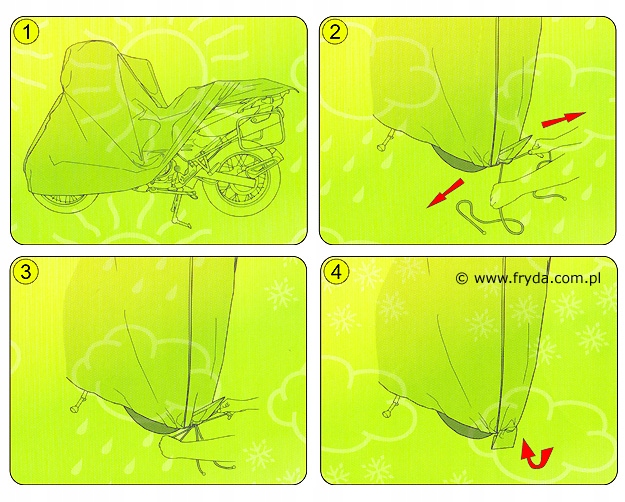 1

2

3

4

© www.fryda.com.pl