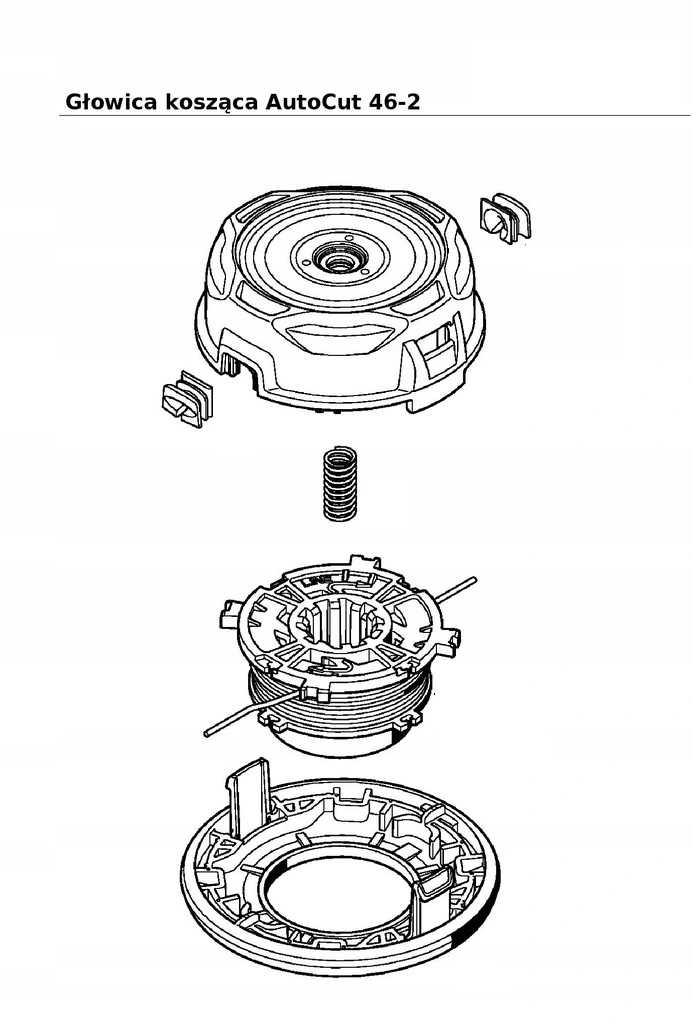 Głowica kosząca AutoCut 46-2