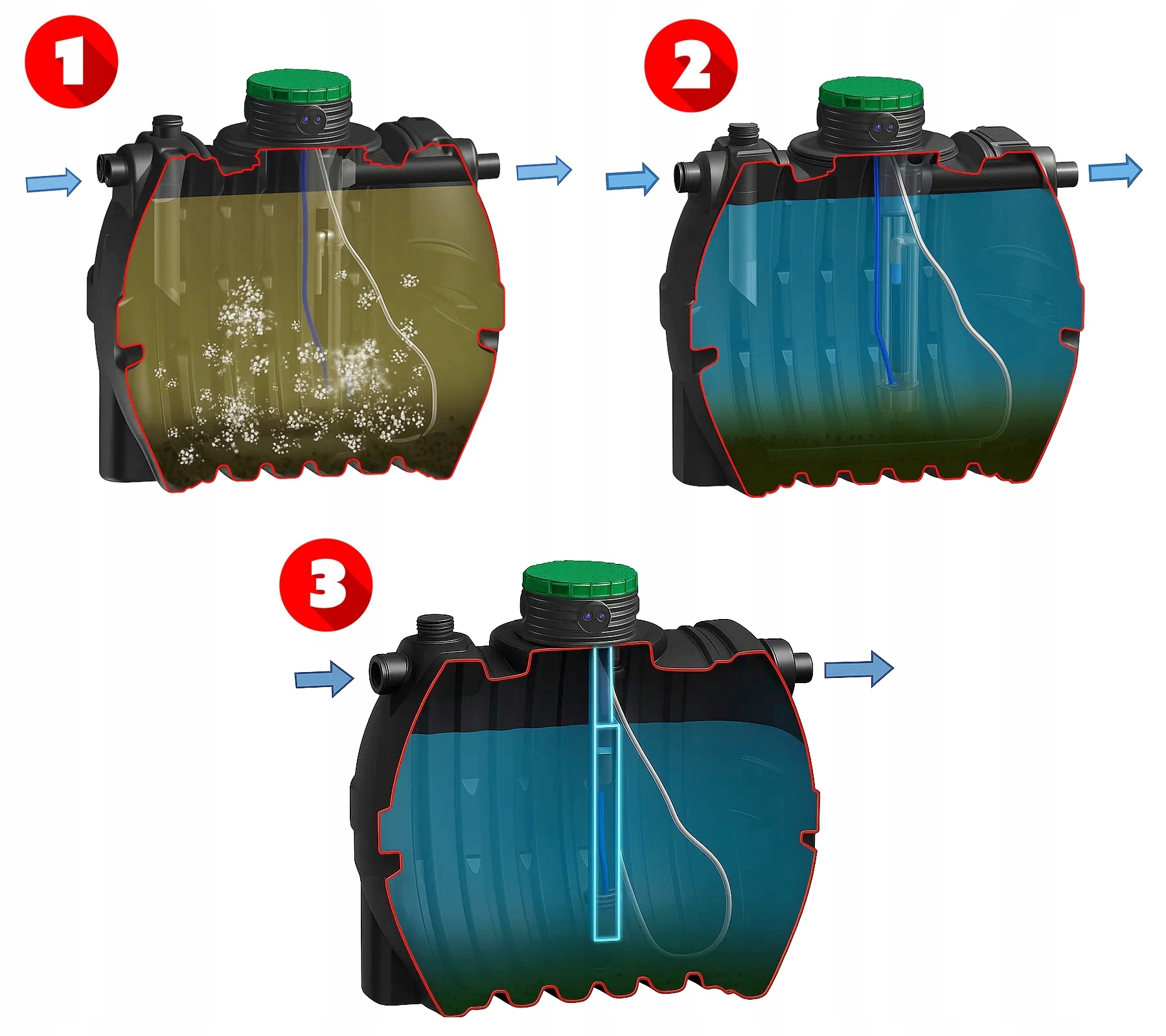 1

2

3