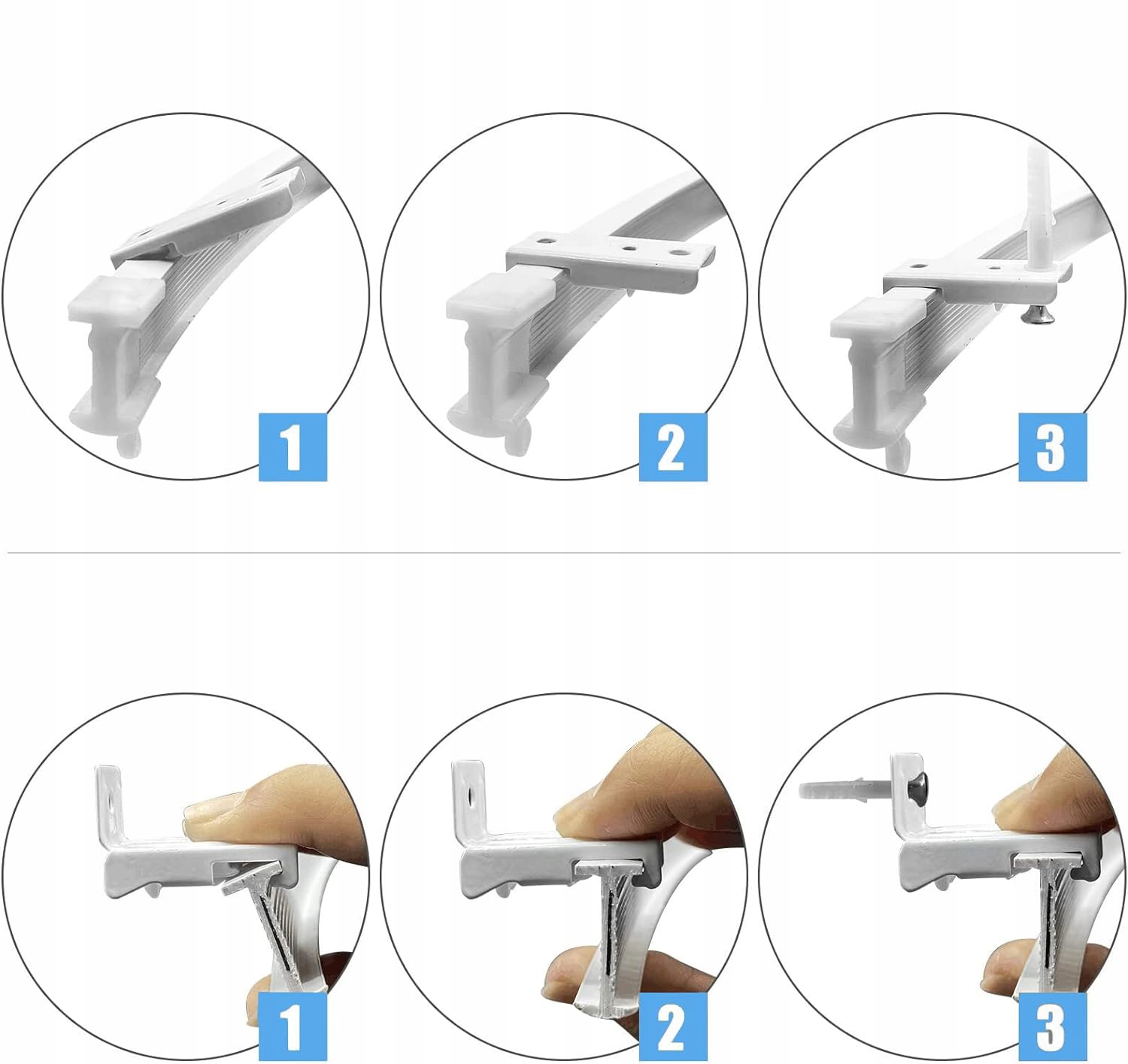 1
2
3
1
2
3