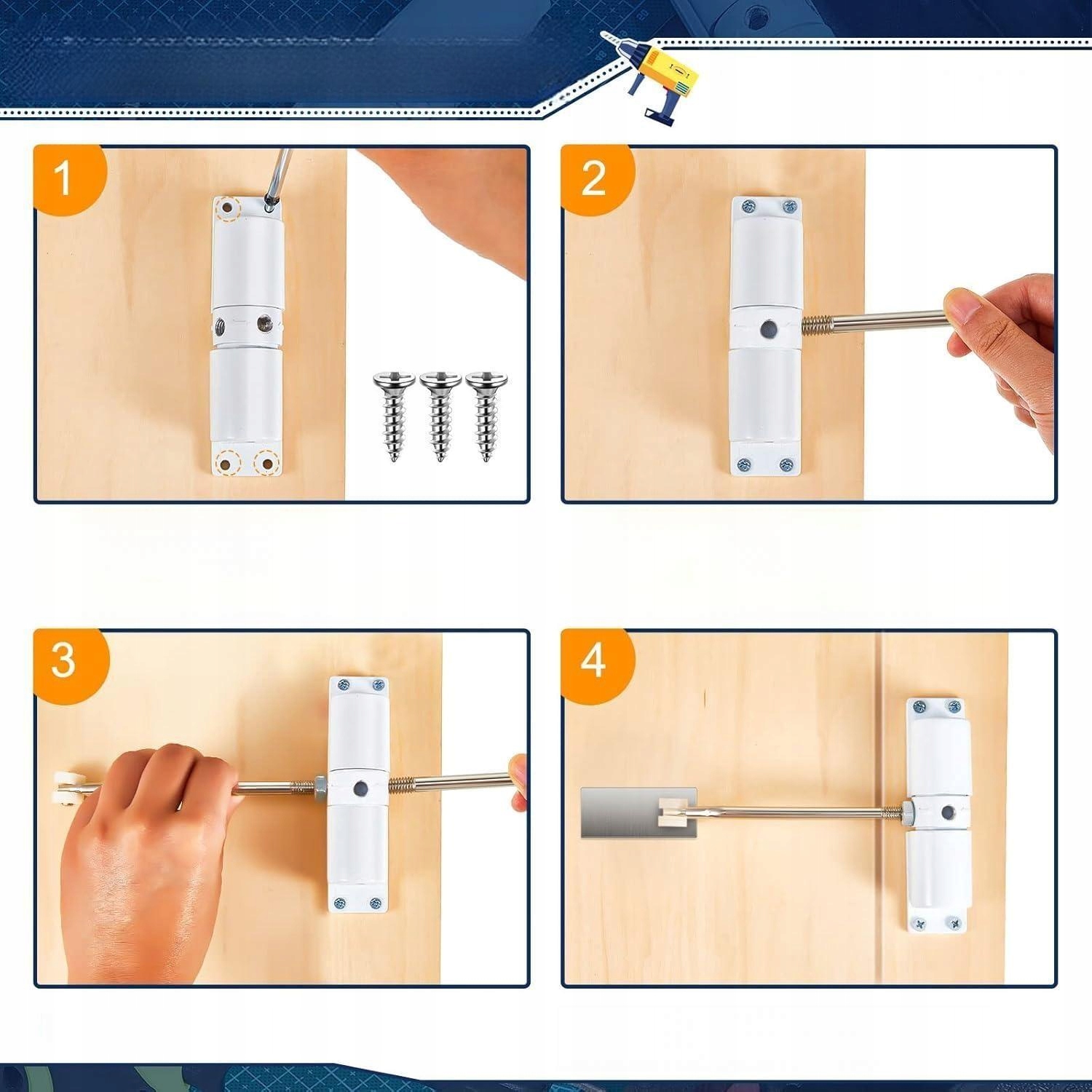 1

2

3

4