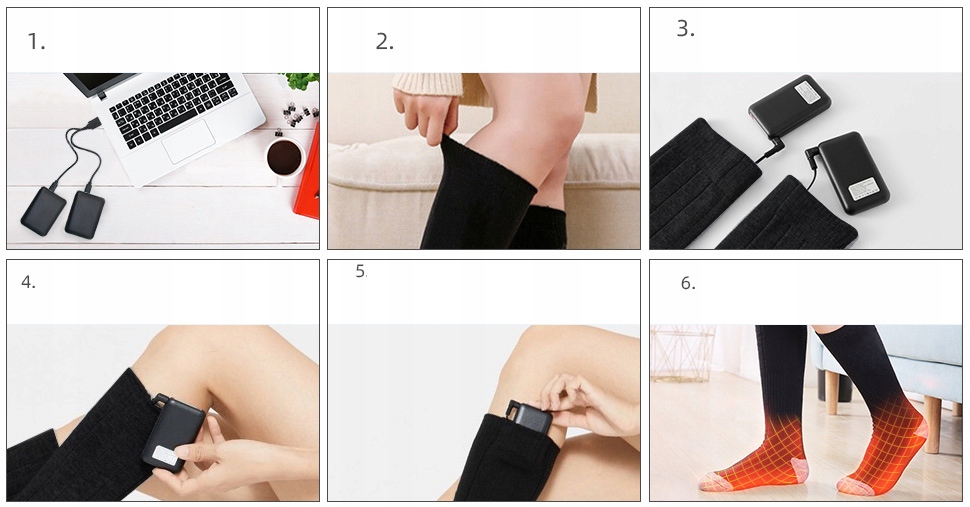 1.

2.

3.

4.

5.

6.