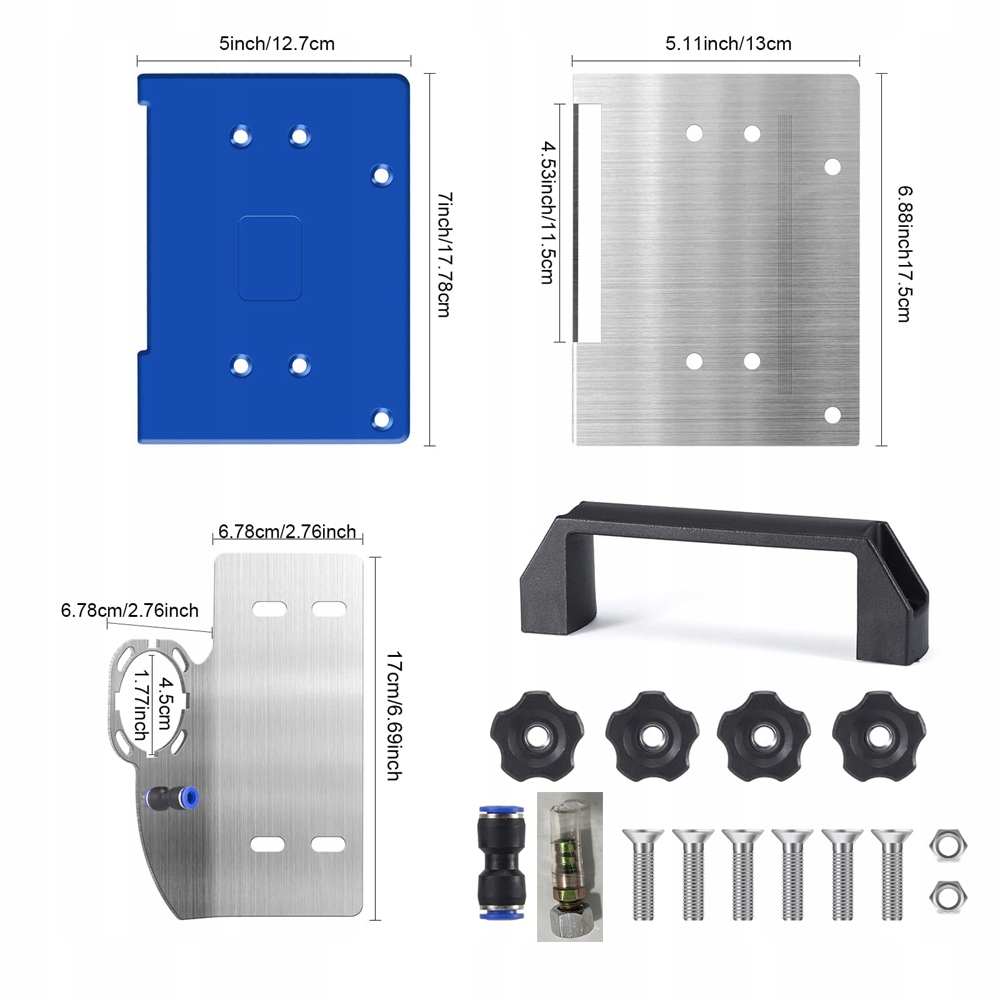 5inch/12.7cm

7inch/17.78cm

5.11inch/13cm

4.53inch/11.5cm

6.88inch17.5cm

6.78cm/2.76inch

6.78cm/2.76inch

4.5cm

1.77inch

17cm/6.69inch