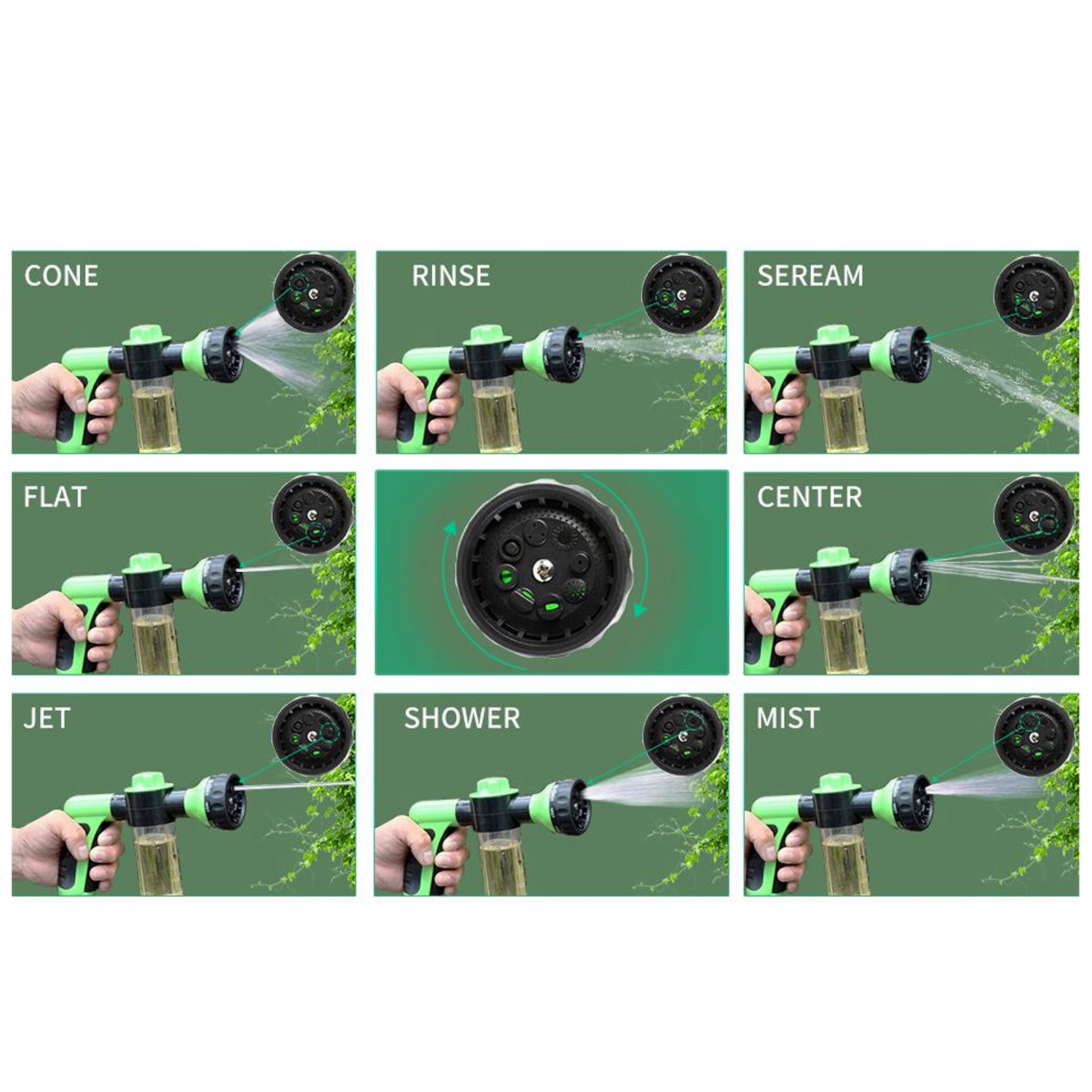 CONE

RINSE

SEREAM

FLAT

CENTER

JET

SHOWER

MIST