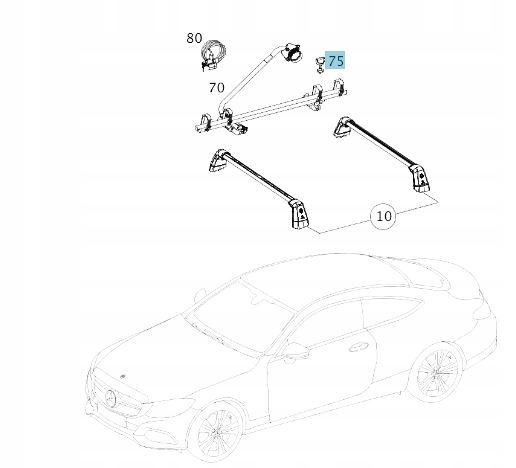 80
75
70
10