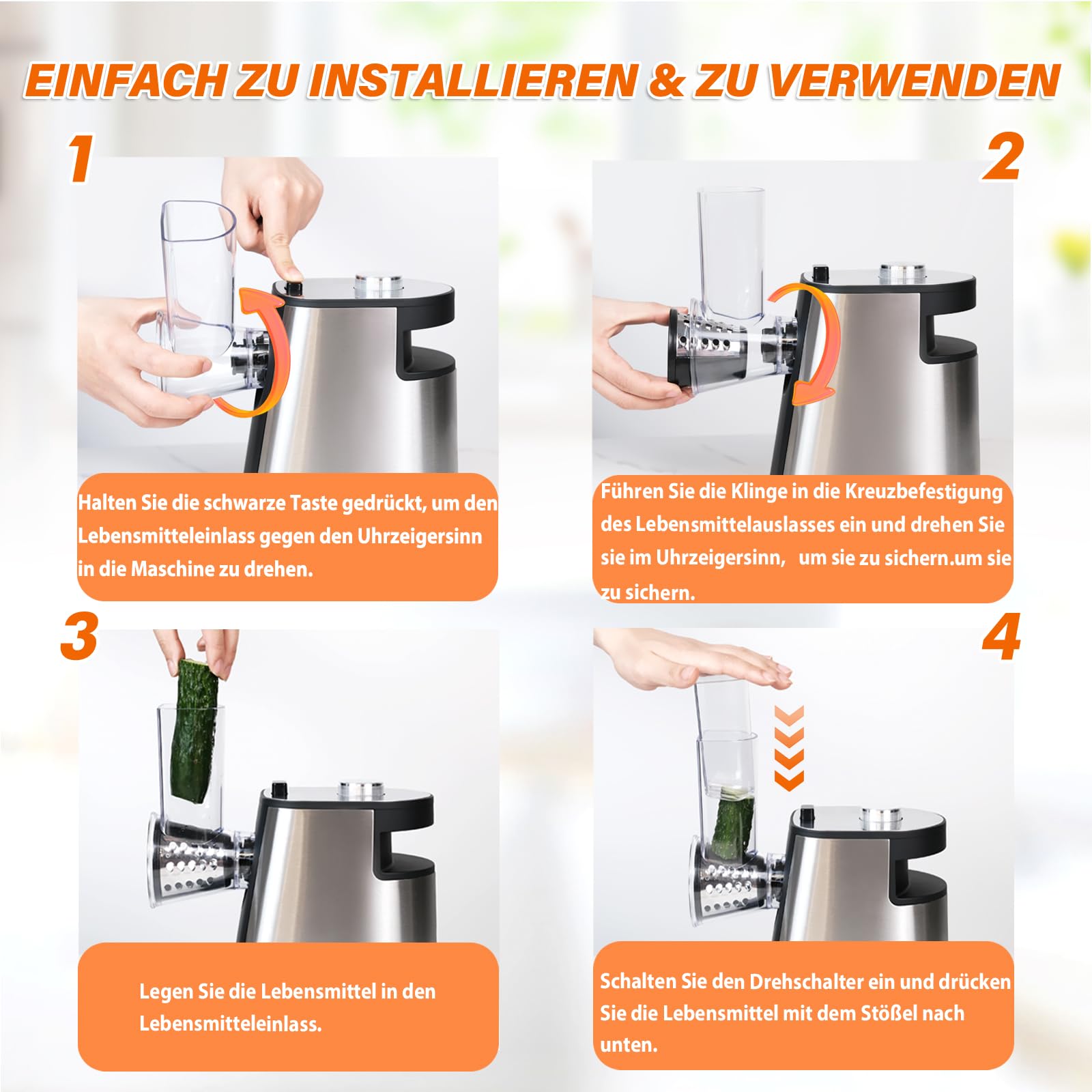 EINFACH ZU INSTALLIEREN & ZU VERWENDEN

1

Halten Sie die schwarze Taste gedrückt, um den Lebensmitteleinlass gegen den Uhrzeigersinn in die Maschine zu drehen.

2

Führen Sie die Klinge in die Kreuzbefestigung des Lebensmittelauslasses ein und drehen Sie sie im Uhrzeigersinn, um sie zu sichern.um sie zu sichern.

3

Legen Sie die Lebensmittel in den Lebensmitteleinlass.

4

Schalten Sie den Drehschalter ein und drücken Sie die Lebensmittel mit dem Stößel nach unten.