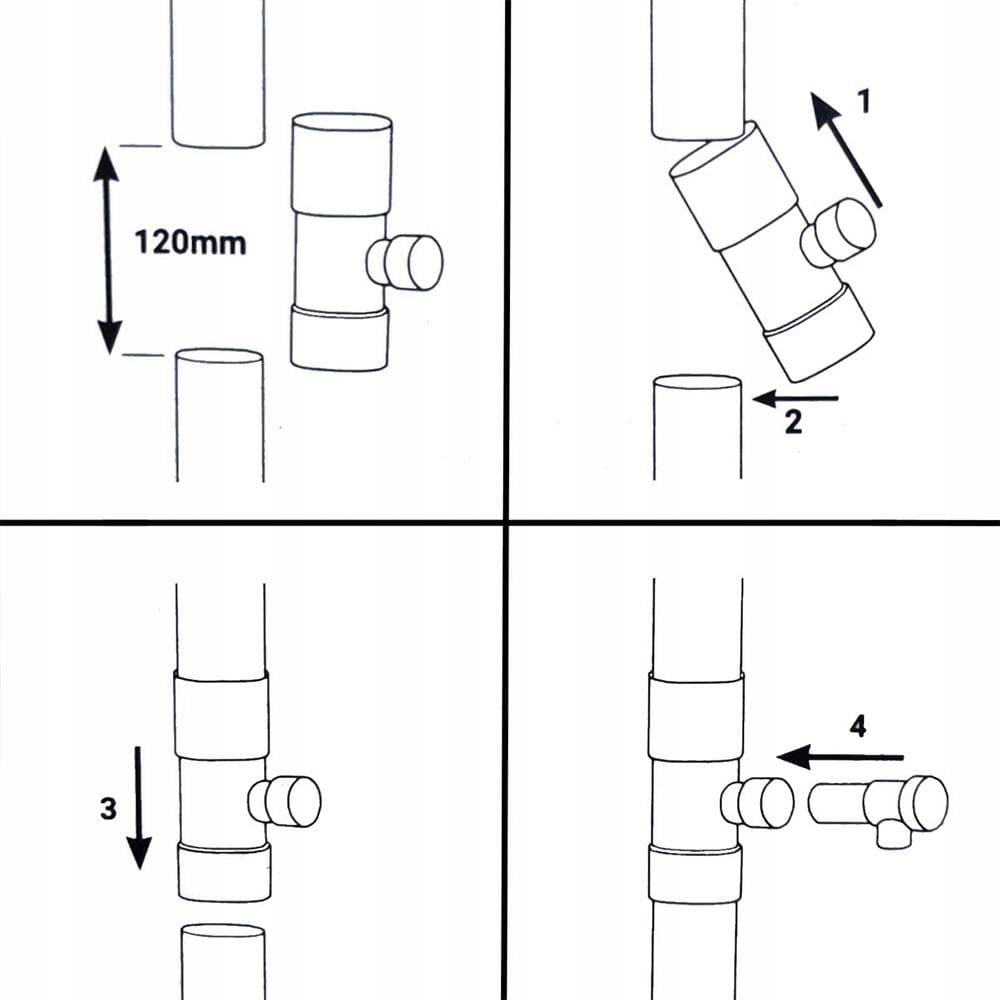 120mm

1

2

3

4