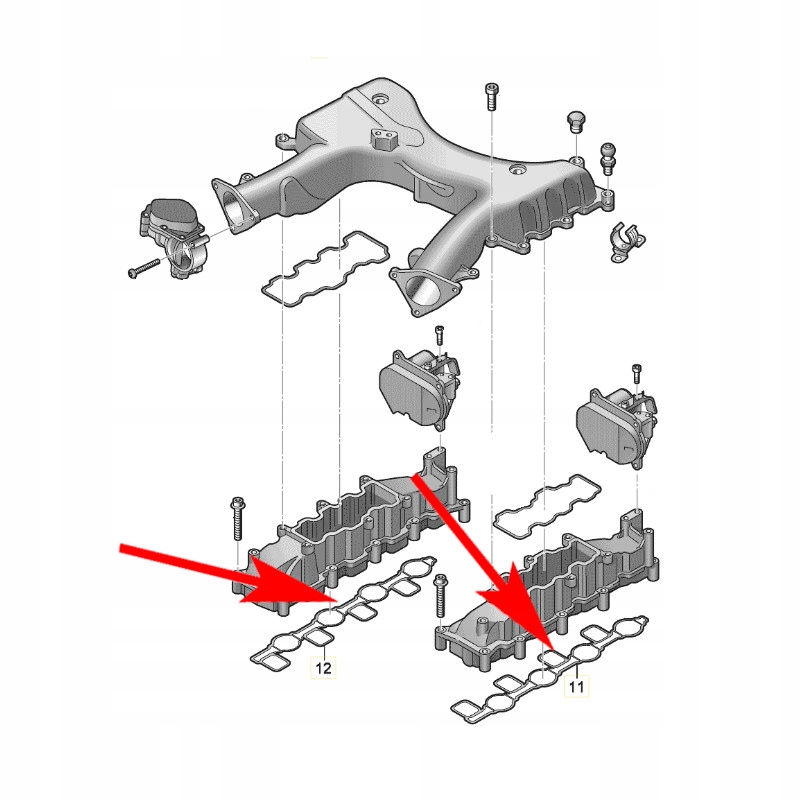 12

11