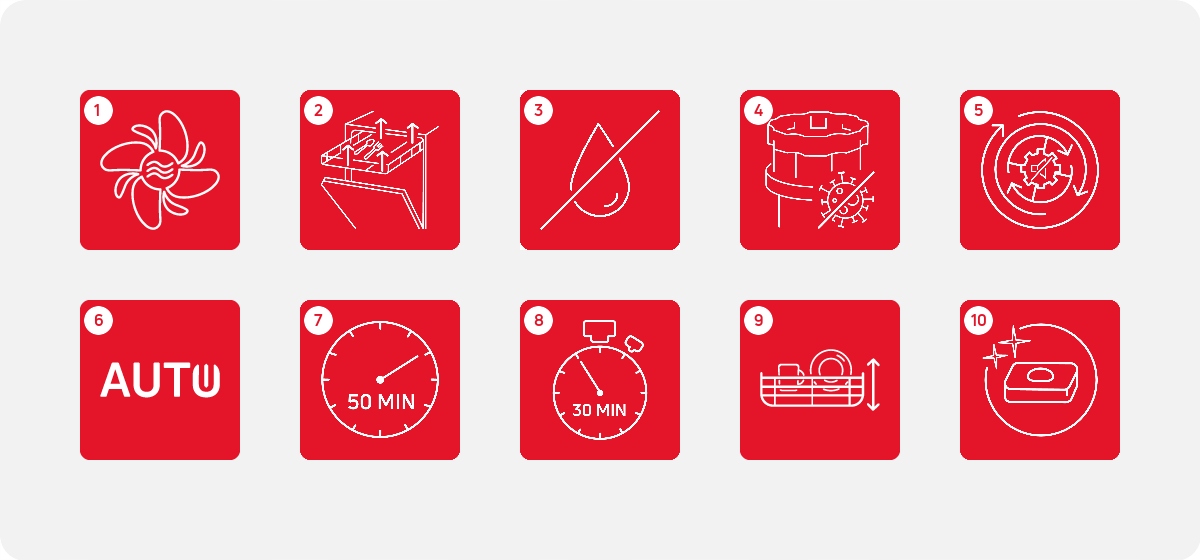 1

2

3

4

5

6

AUTO

7

50 MIN

8

30 MIN

9

10