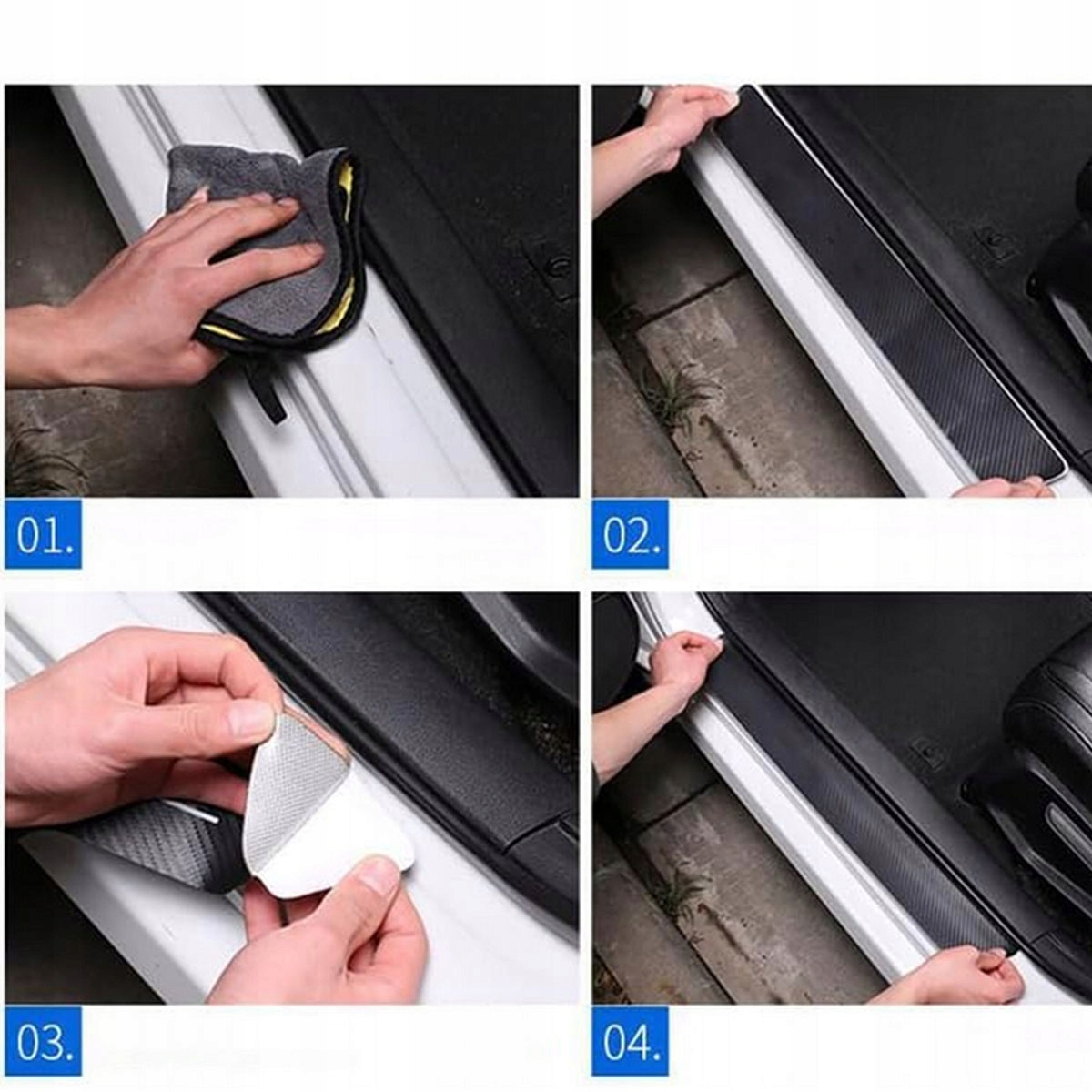 01.

02.

03.

04.