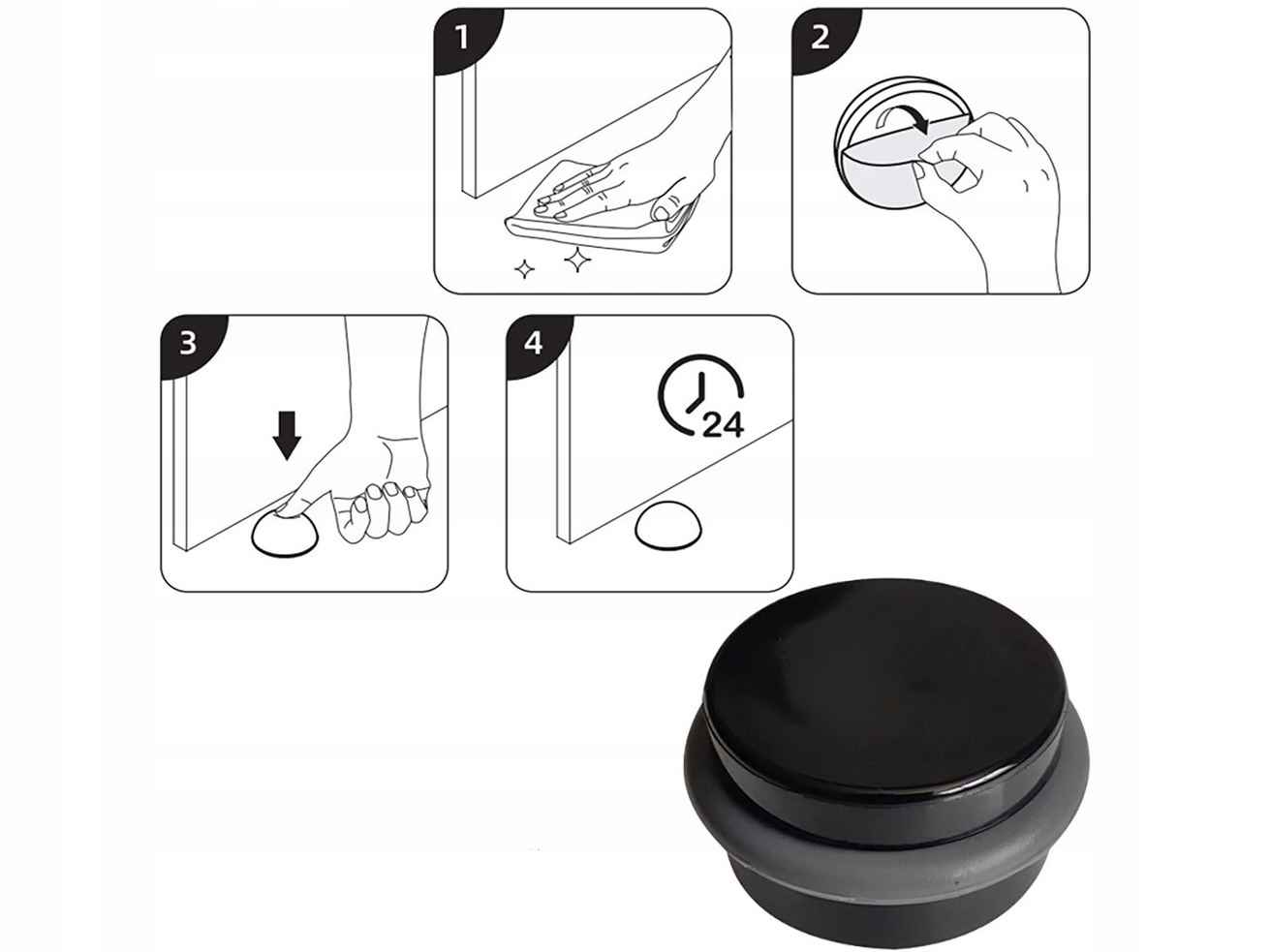 1

2

3

4

24