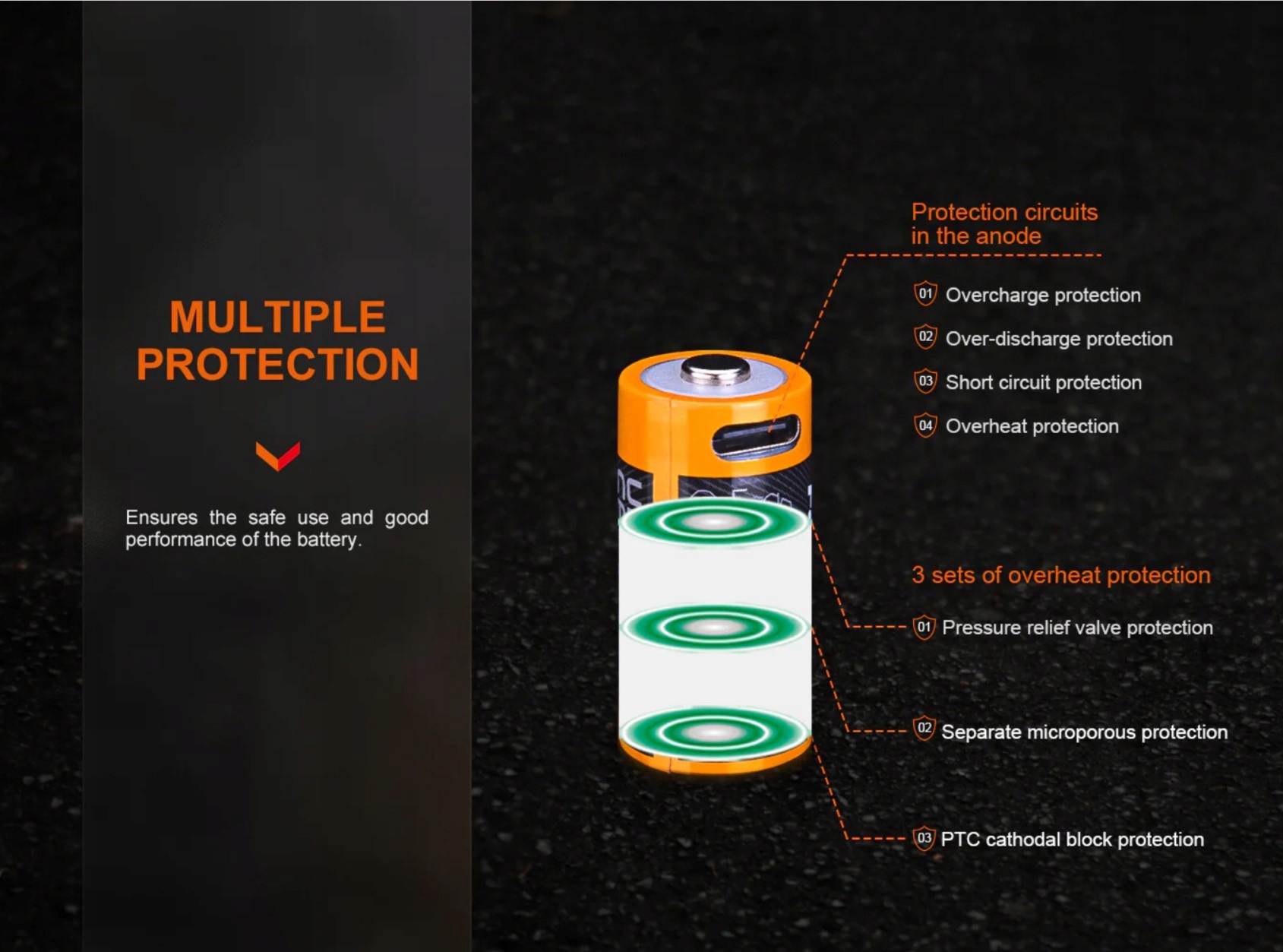 MULTIPLE PROTECTION

Ensures the safe use and good performance of the battery.

Protection circuits in the anode

01 Overcharge protection

02 Over-discharge protection

03 Short circuit protection

04 Overheat protection

3 sets of overheat protection

01 Pressure relief valve protection

02 Separate microporous protection

03 PTC cathodal block protection