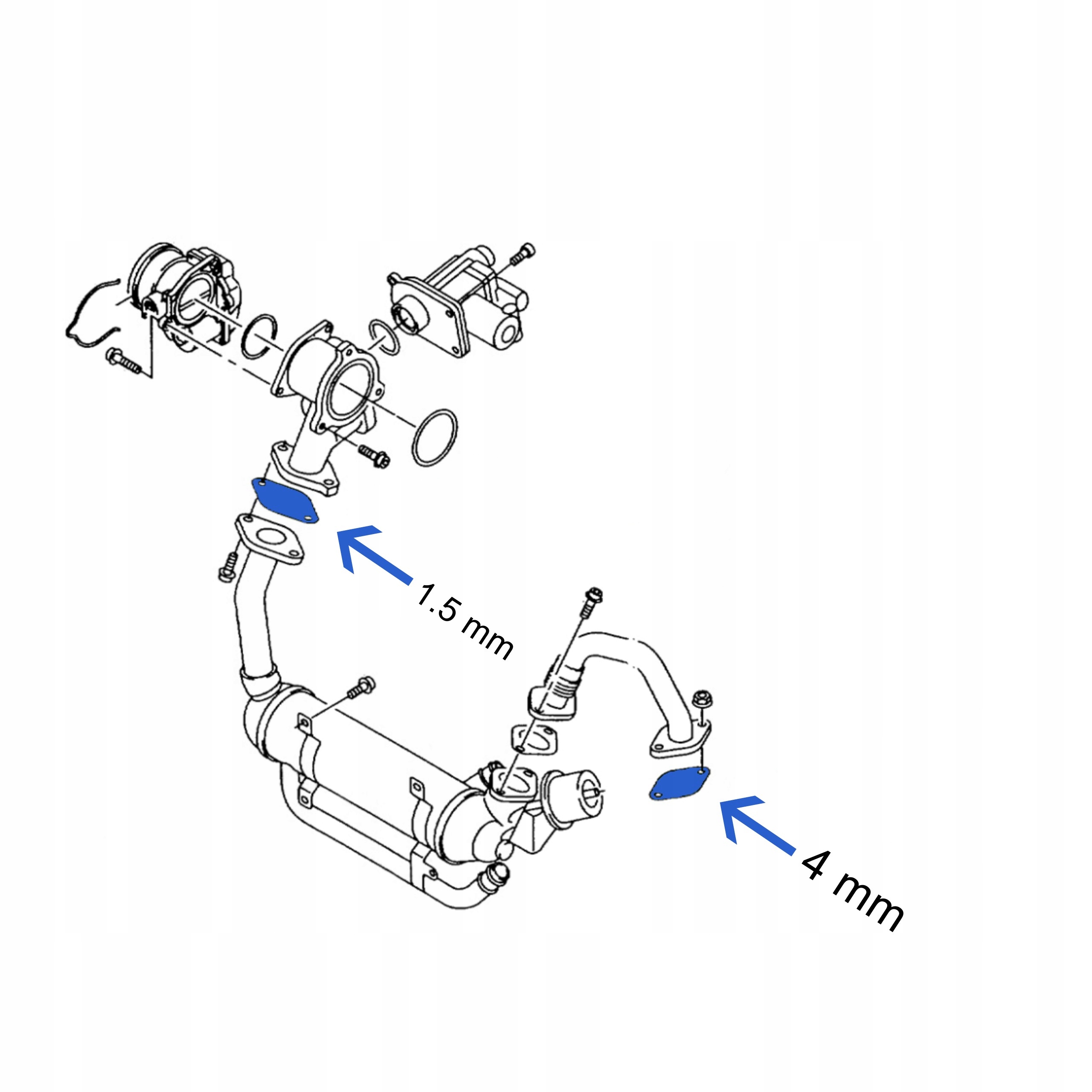 1.5 mm

4 mm