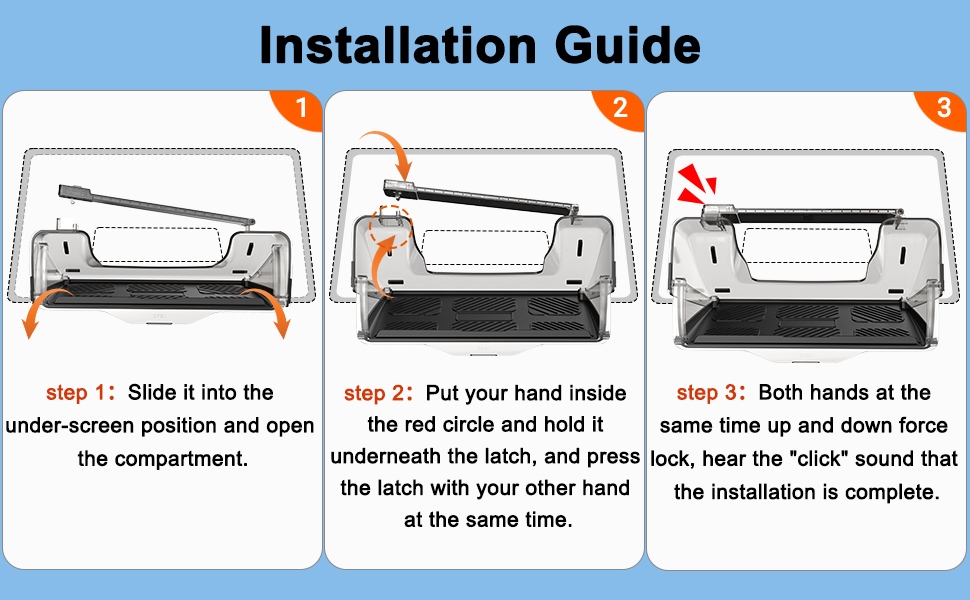 Installation Guide

1

step 1: Slide it into the under-screen position and open the compartment.

2

step 2: Put your hand inside the red circle and hold it underneath the latch, and press the latch with your other hand at the same time.

3

step 3: Both hands at the same time up and down force lock, hear the "click" sound that the installation is complete.