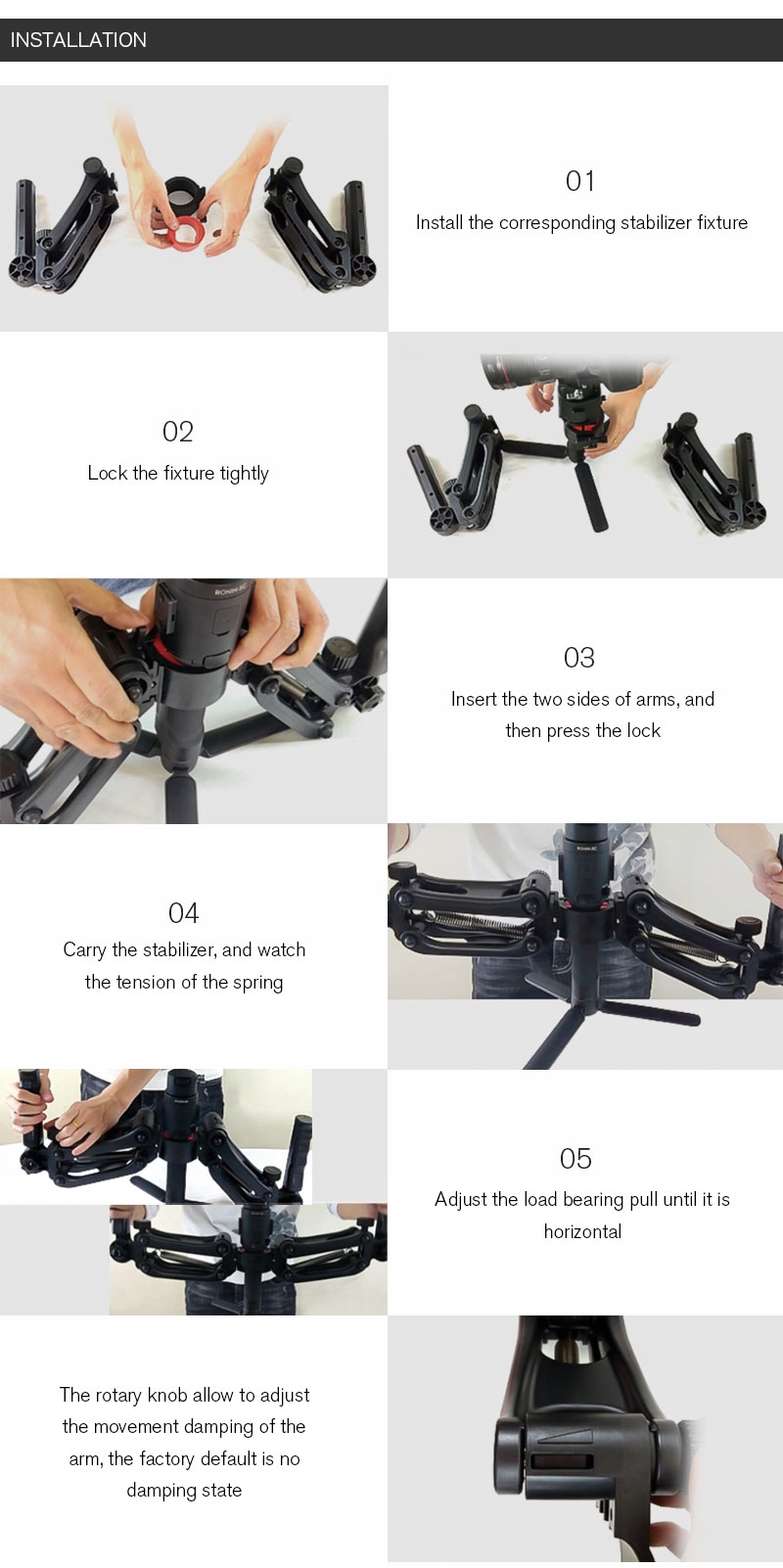 INSTALLATION

01
Install the corresponding stabilizer fixture

02
Lock the fixture tightly

RONIN-SC

03
Insert the two sides of arms, and then press the lock

04
Carry the stabilizer, and watch the tension of the spring

05
Adjust the load bearing pull until it is horizontal

The rotary knob allow to adjust the movement damping of the arm, the factory default is no damping state