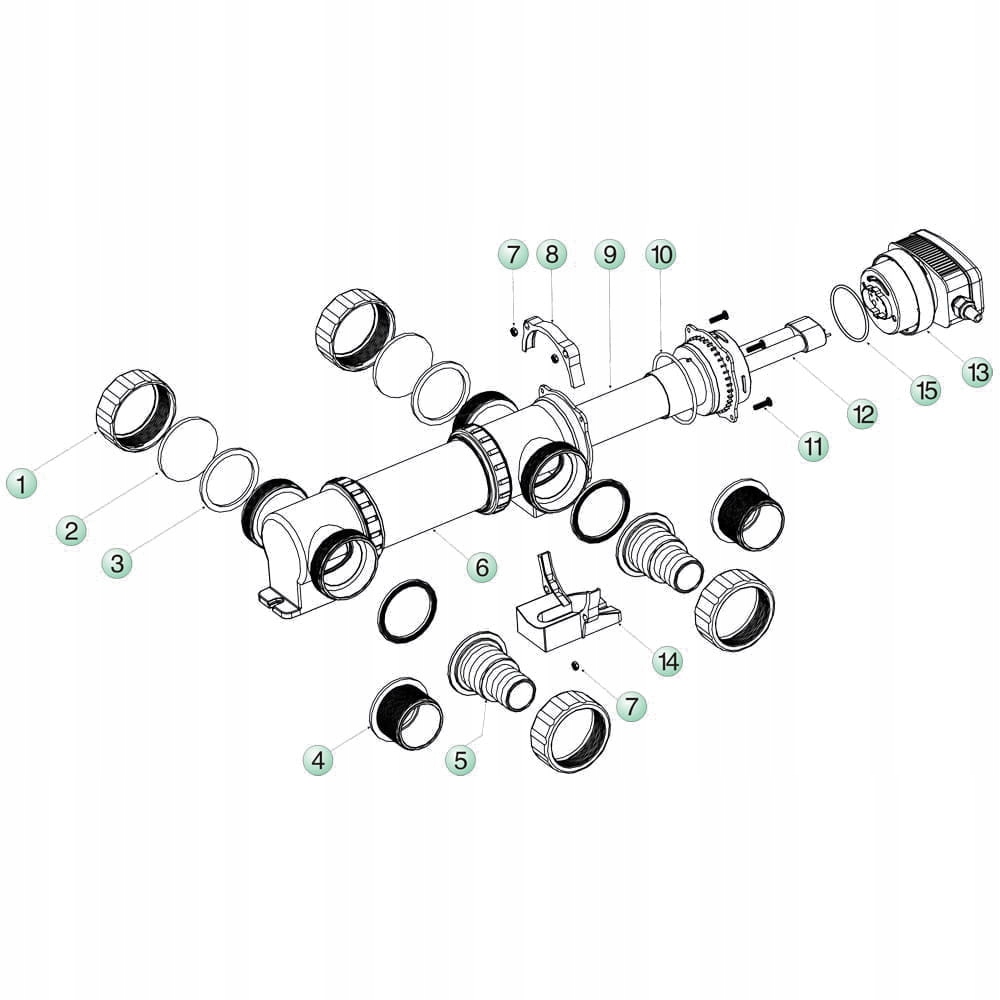 7 8 9 10
13
15
12
11
1
2
3
6
14
7
4
5