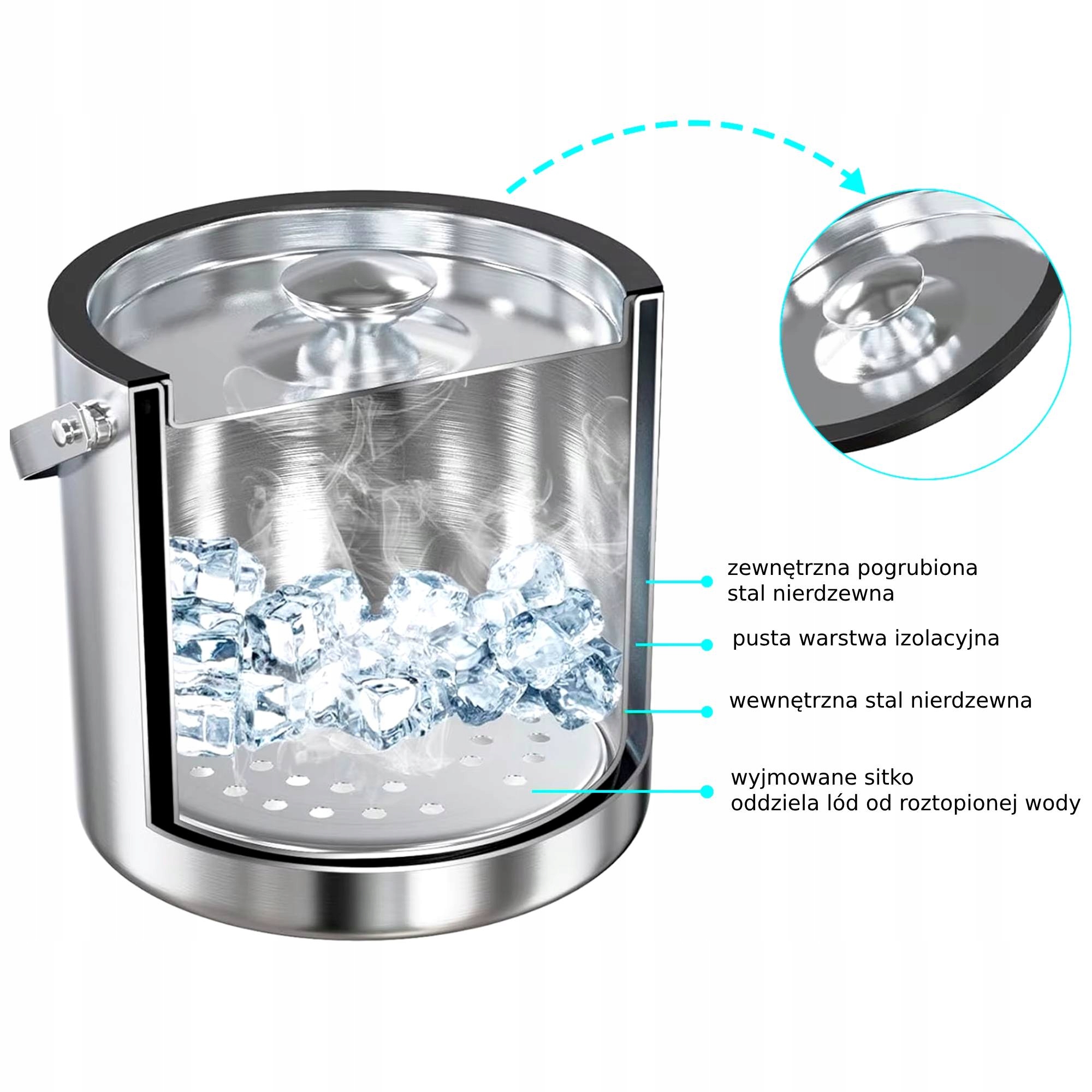 zewnętrzna pogrubiona stal nierdzewna

pusta warstwa izolacyjna

wewnętrzna stal nierdzewna

wyjmowane sitko
oddziela lód od roztopionej wody