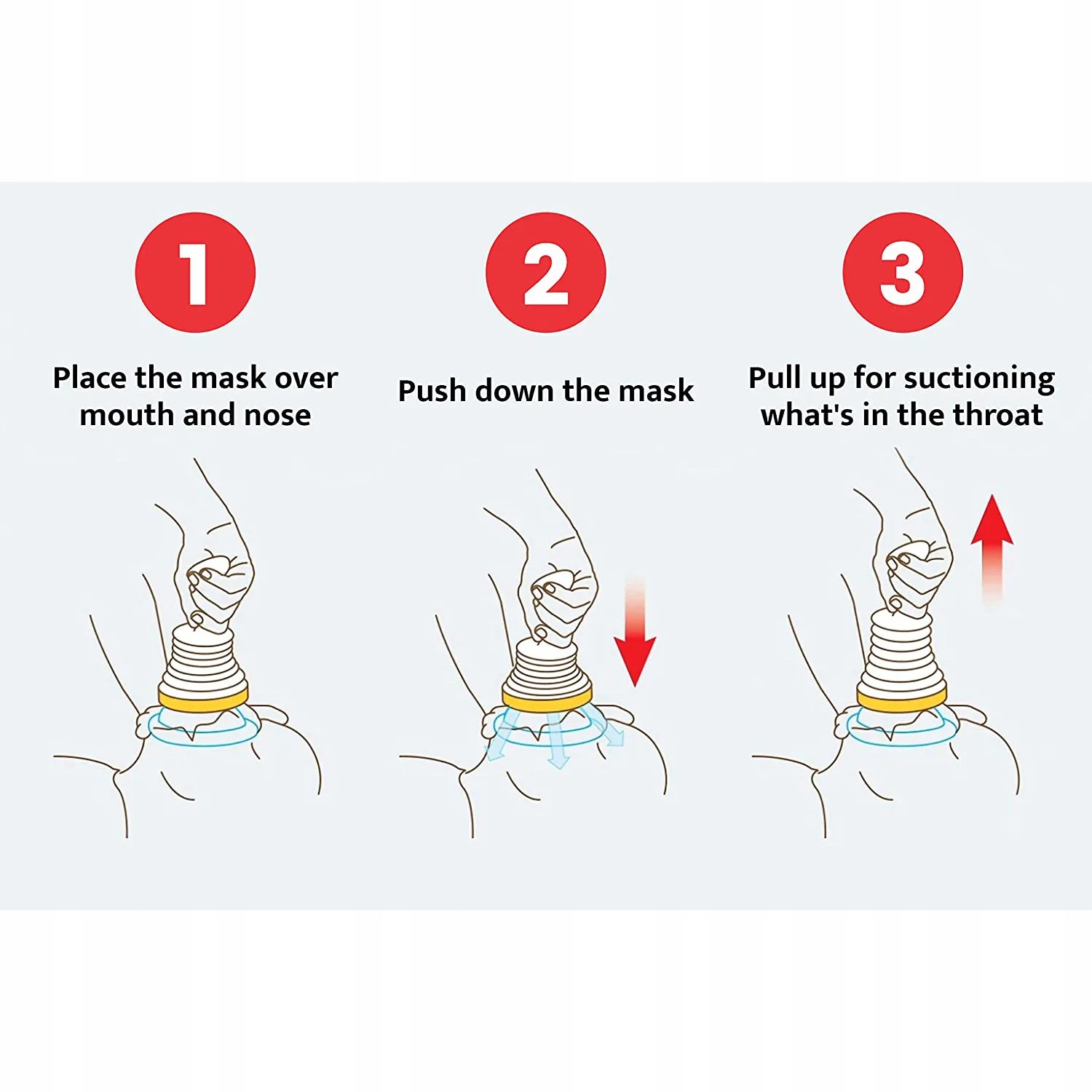 1

Place the mask over mouth and nose

2

Push down the mask

3

Pull up for suctioning what's in the throat