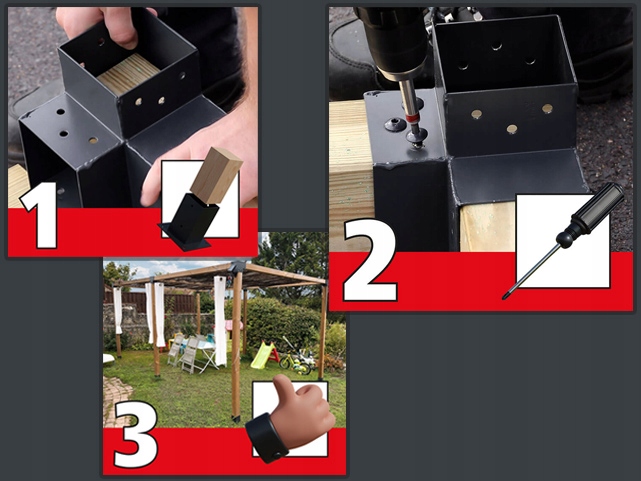 1

2

3