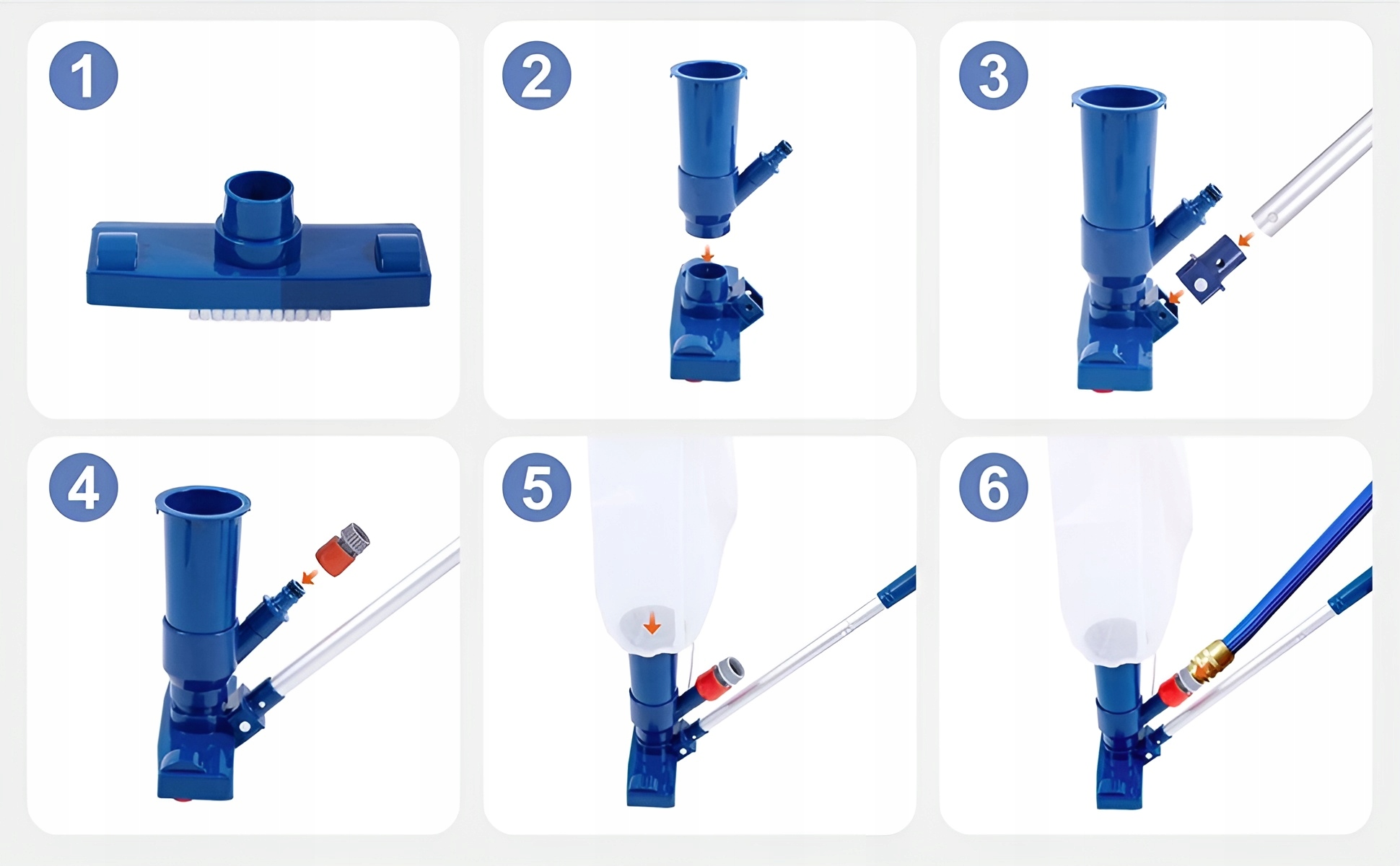 1

2

3

4

5

6