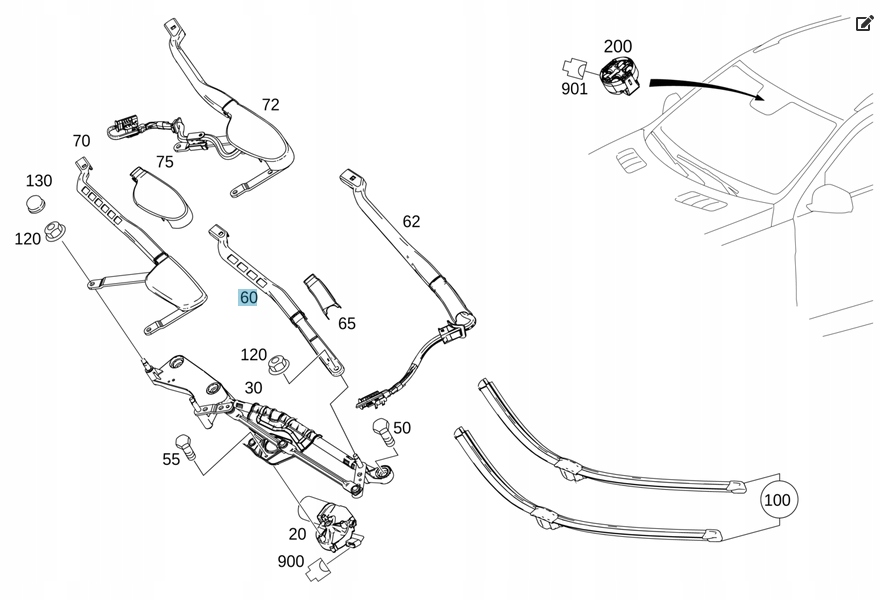 200
901
72
70
75
130
120
62
60
65
120
30
50
55
20
900
100