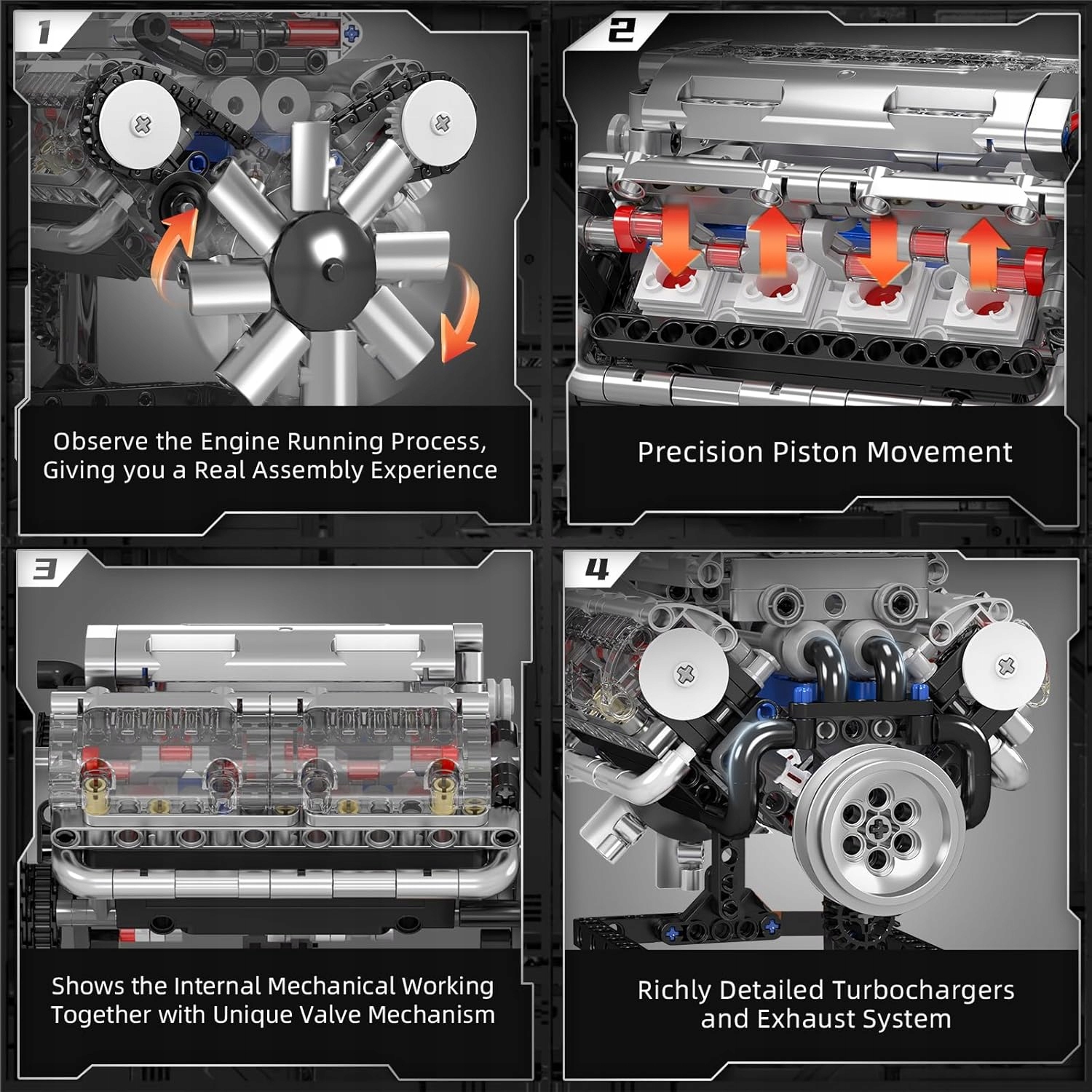 1

Observe the Engine Running Process, Giving you a Real Assembly Experience

2

Precision Piston Movement

3

Shows the Internal Mechanical Working Together with Unique Valve Mechanism

4

Richly Detailed Turbochargers and Exhaust System