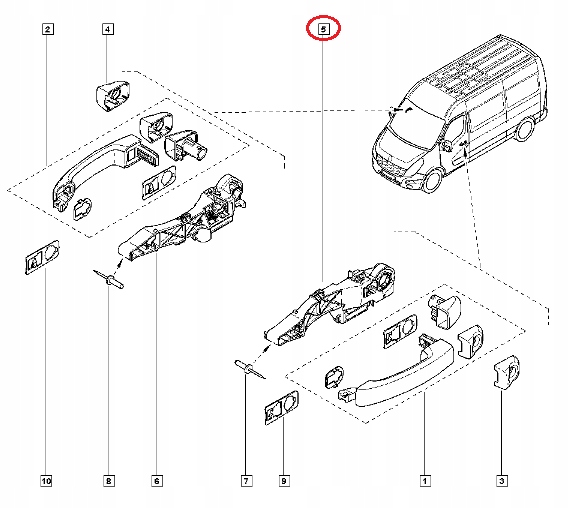 2
4
5
10
8
6
7
9
1
3