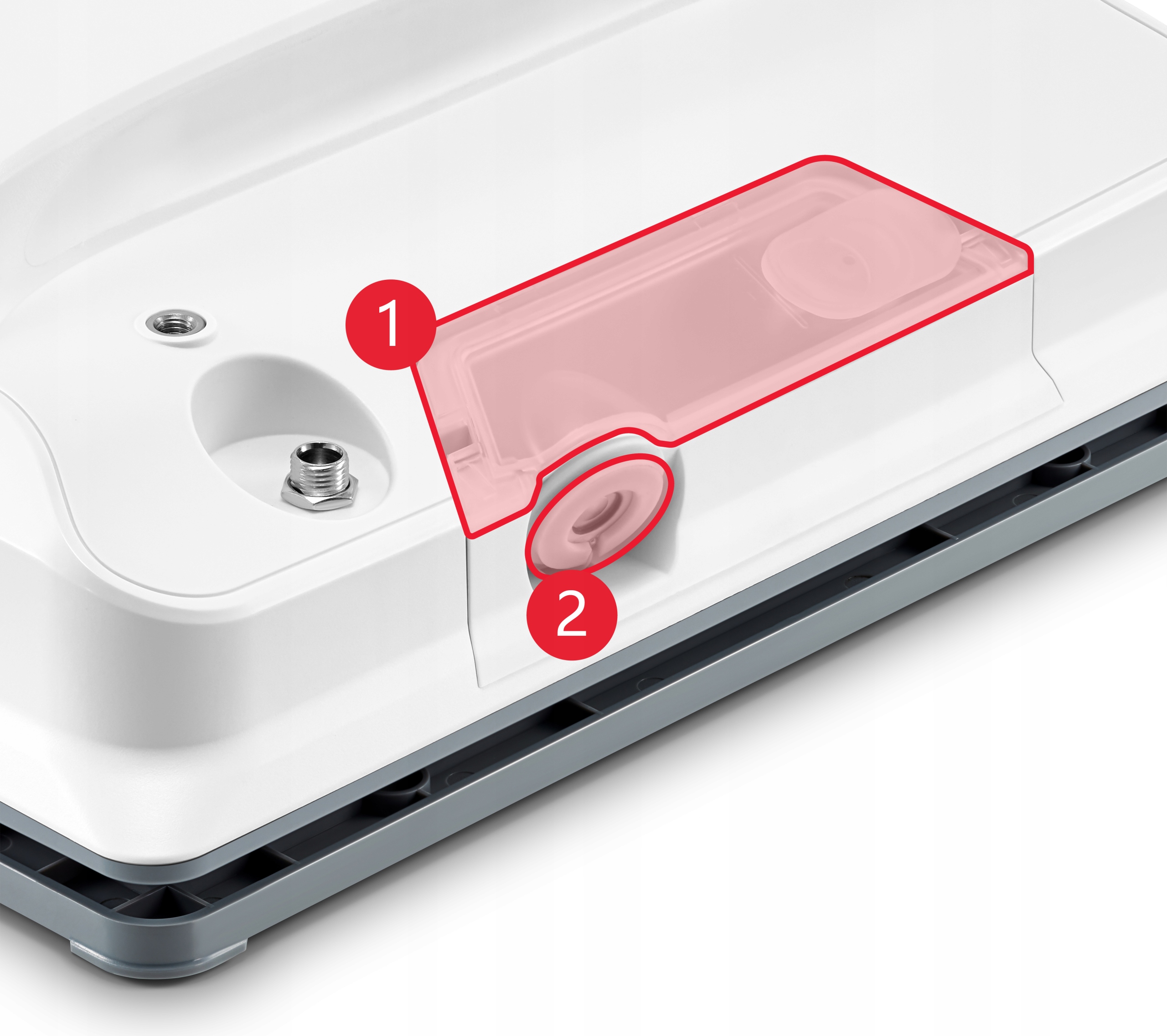 1

2