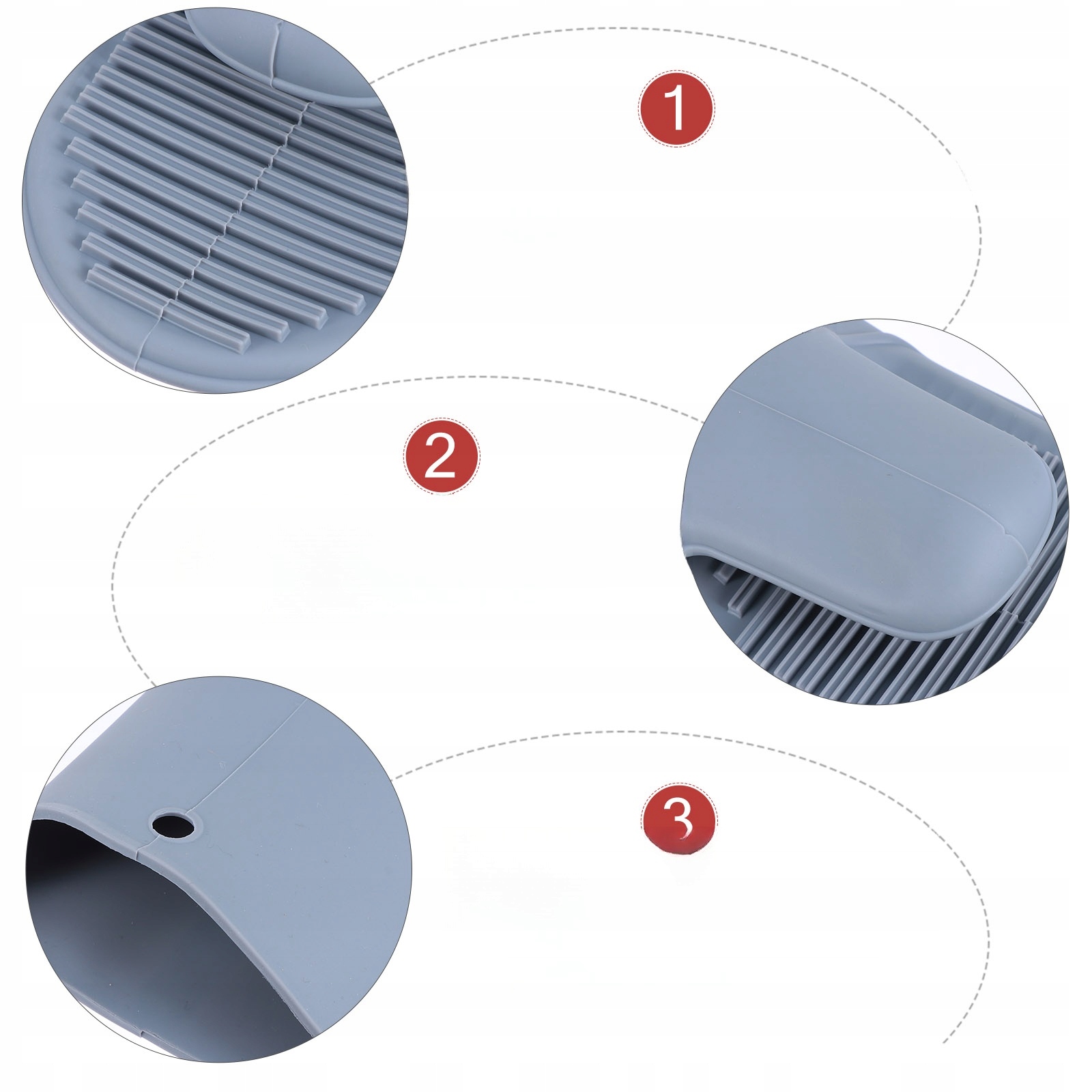 1

2

3