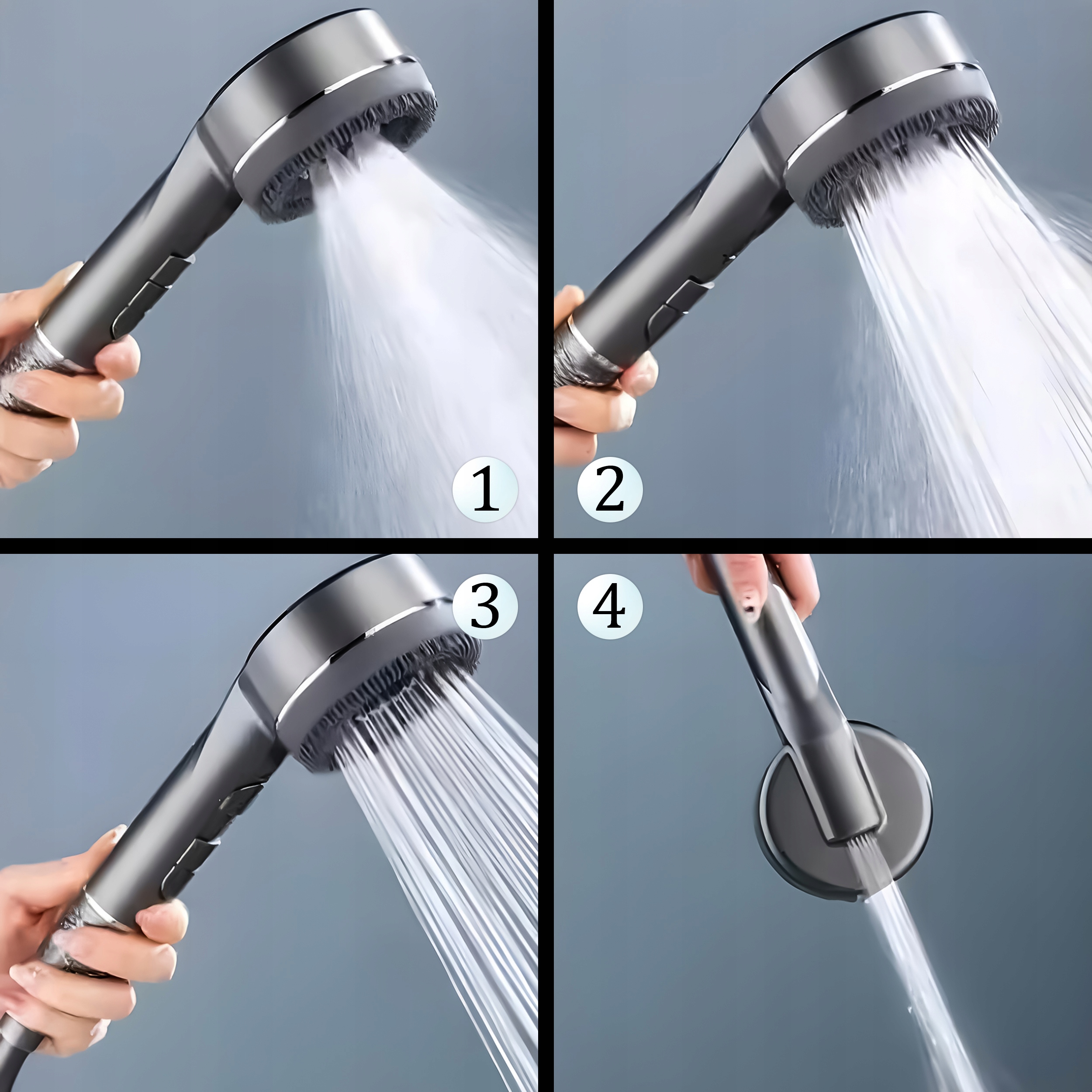 1

2

3

4