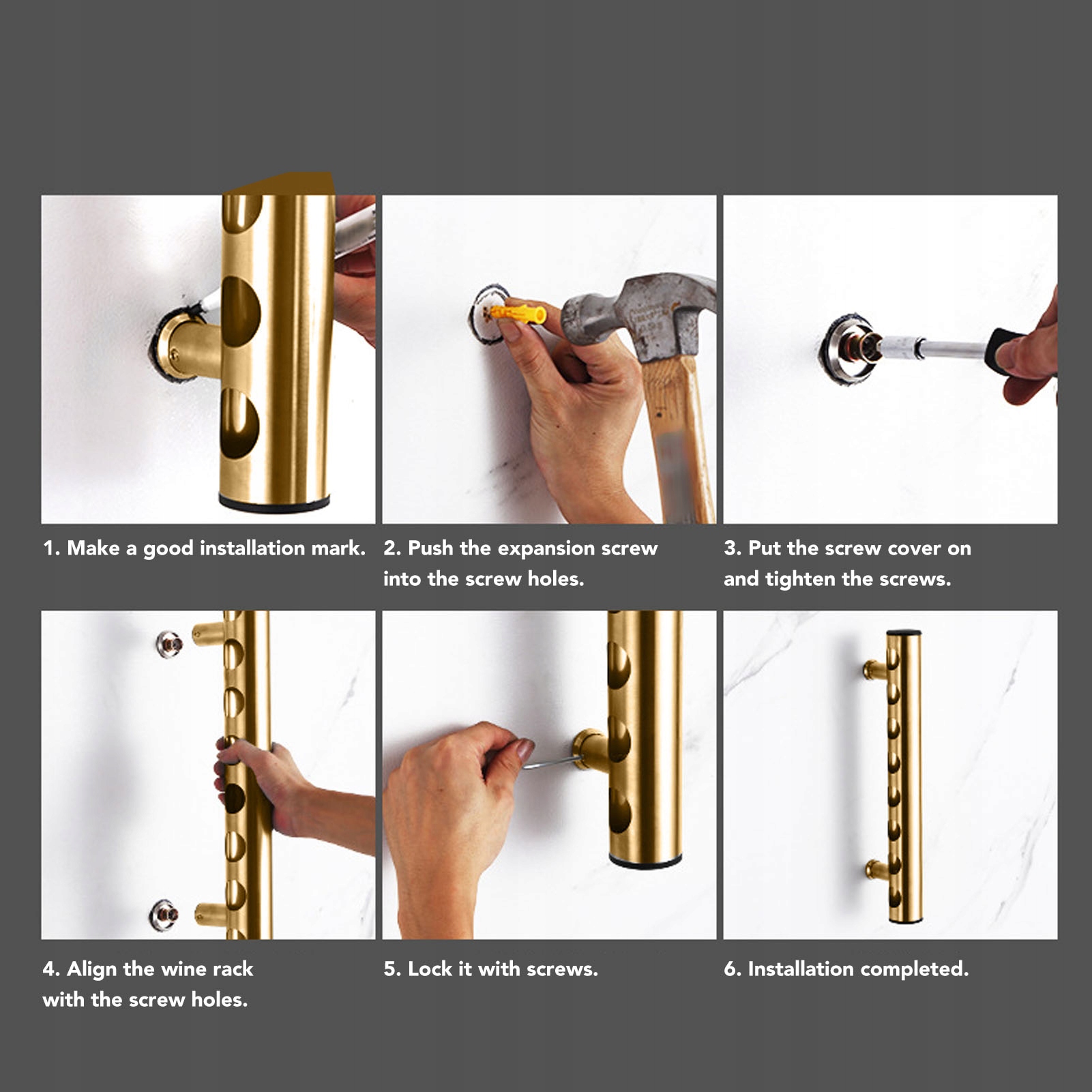 1. Make a good installation mark.

2. Push the expansion screw into the screw holes.

3. Put the screw cover on and tighten the screws.

4. Align the wine rack with the screw holes.

5. Lock it with screws.

6. Installation completed.