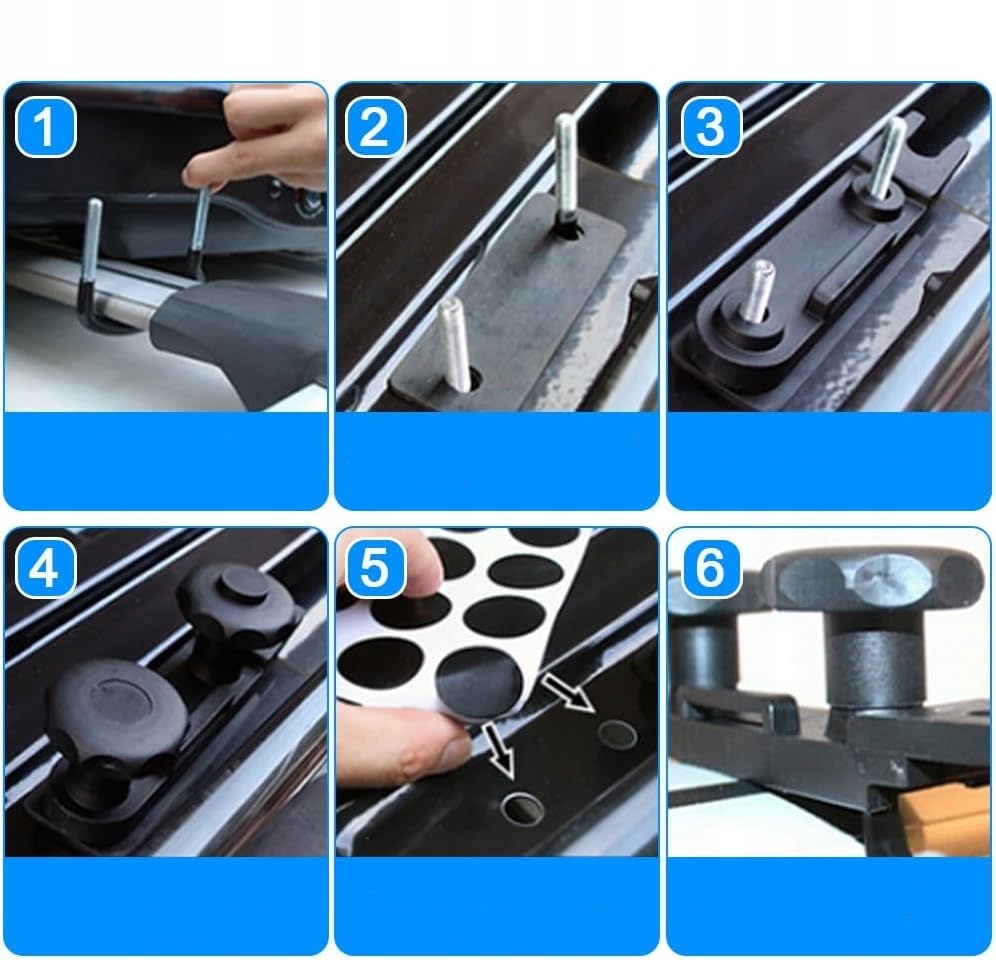 1

2

3

4

5

6