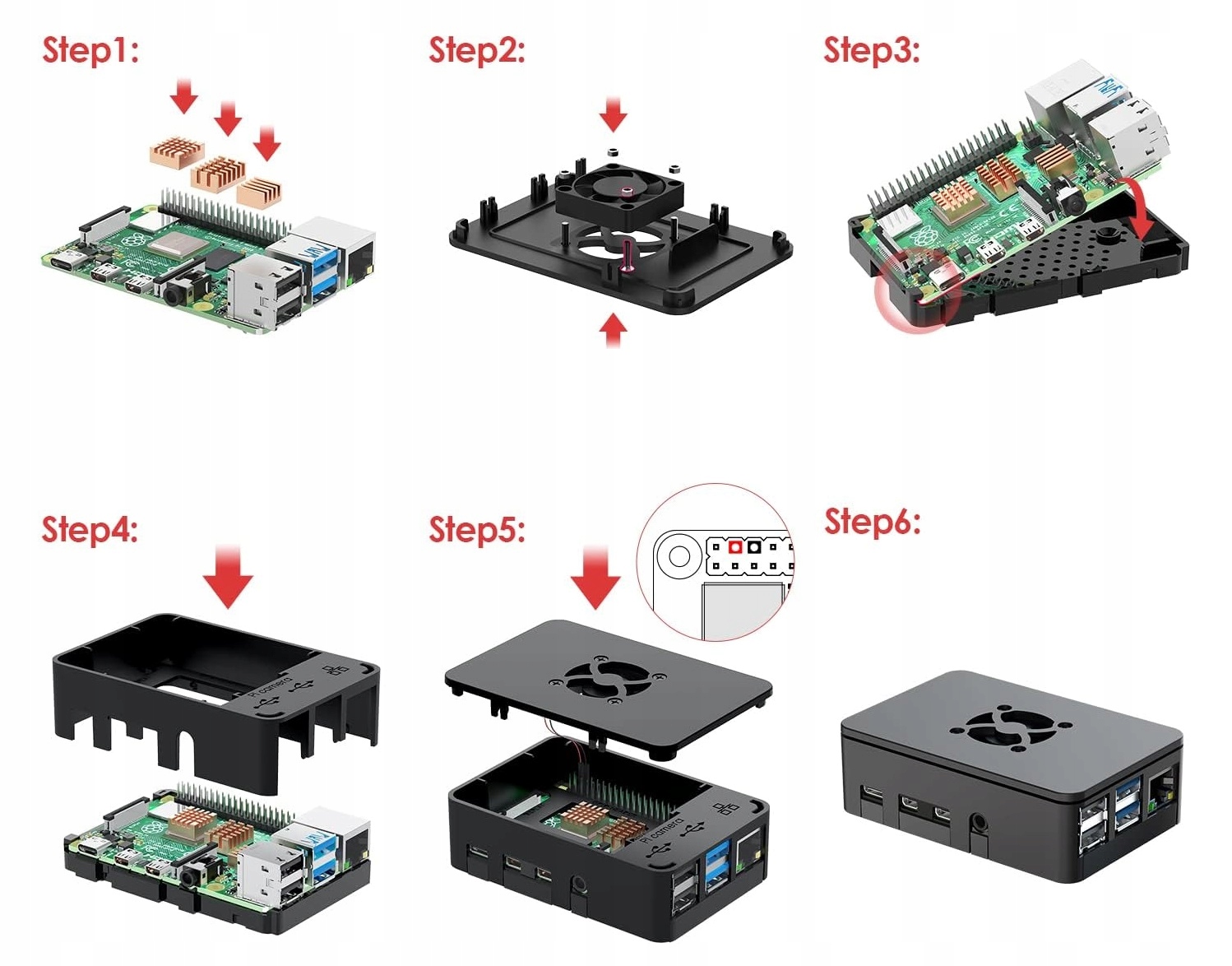 Step1:

Step2:

Step3:

Step4:

Pi camera

Step5:

Pi camera

Step6: