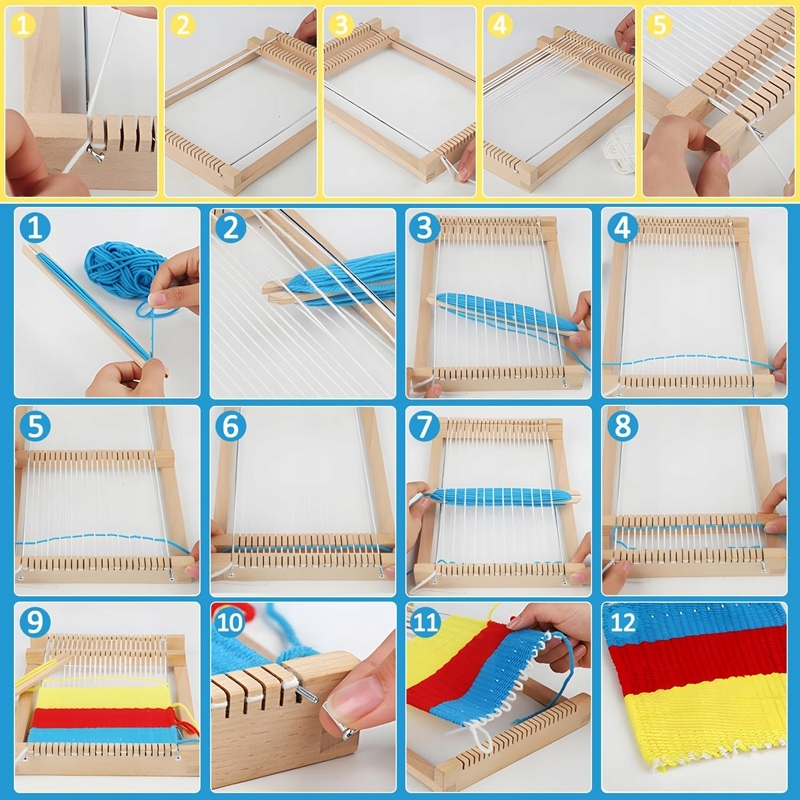 1
2
3
4
5
1
2
3
4
5
6
7
8
9
10
11
12