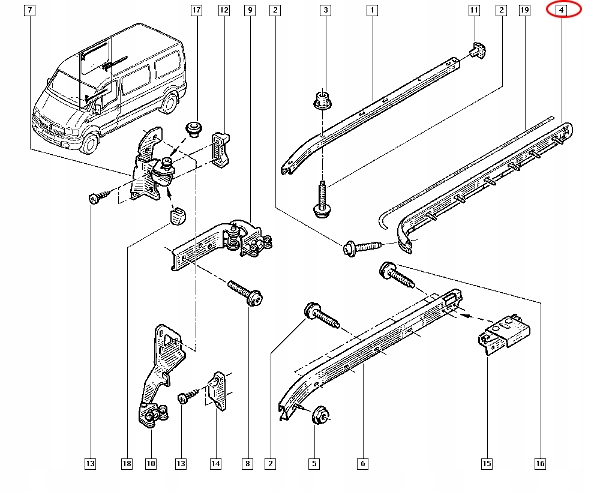 7
17
12
9
2
3
1
11
2
19
4
13
18
10
13
14
8
7
5
6
15
16