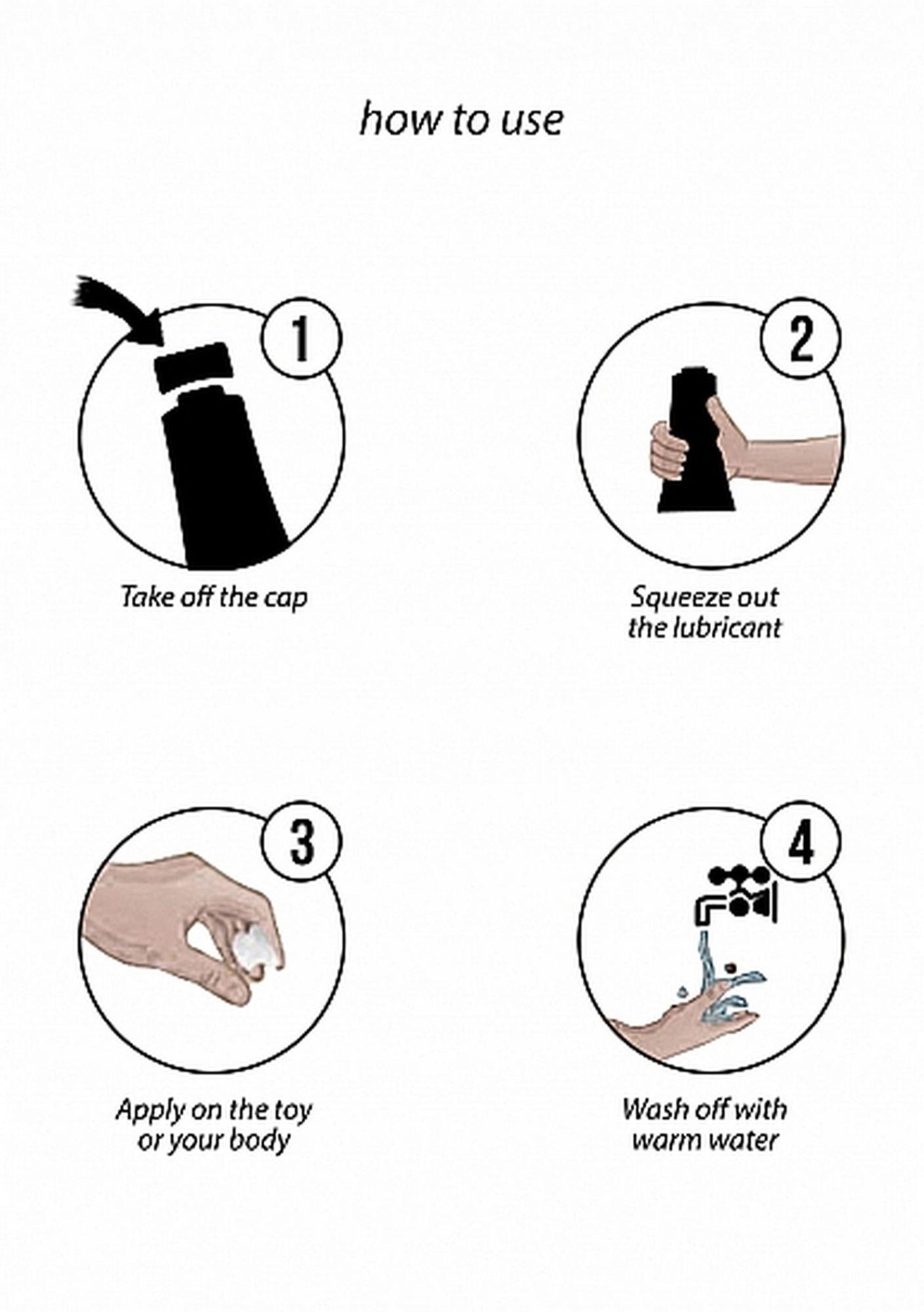 how to use

1

Take off the cap

2

Squeeze out the lubricant

3

Apply on the toy or your body

4

Wash off with warm water