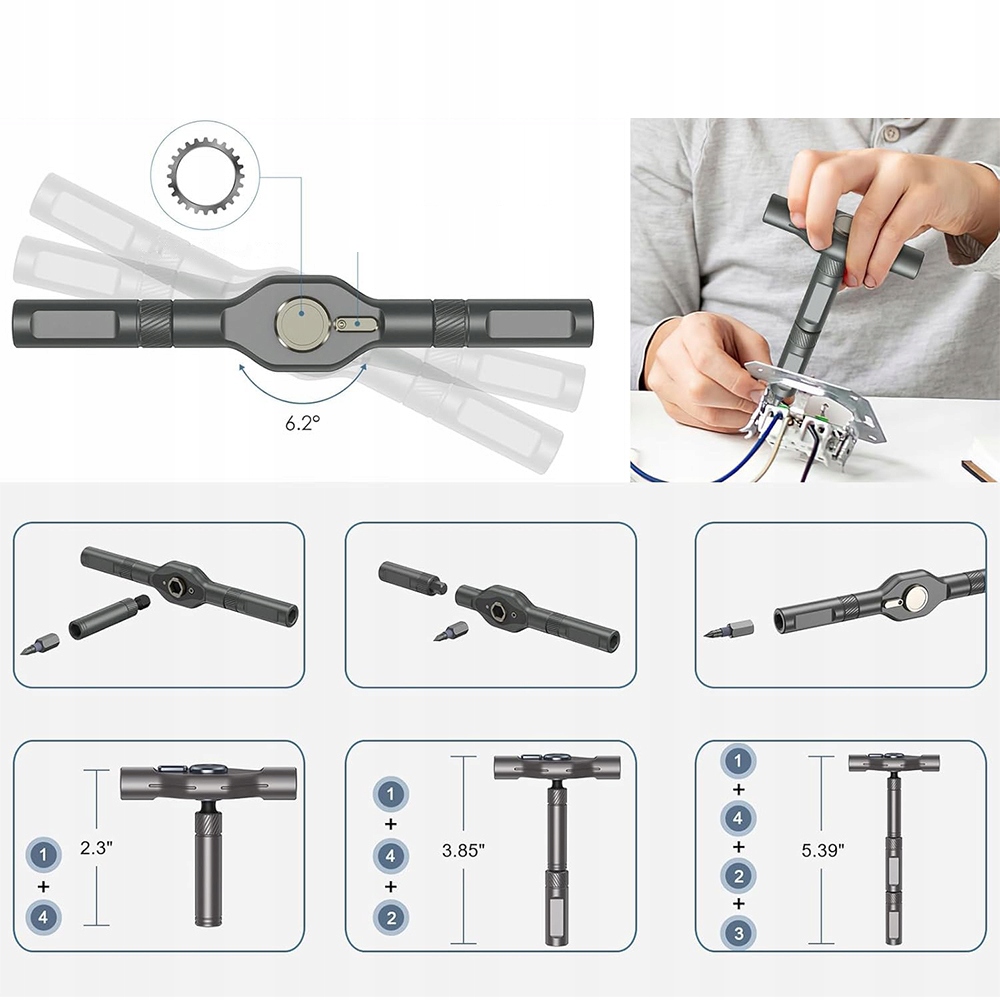 6.2°

1
+
4

2.3"

1
+
4
+
2

3.85"

1
+
4
+
2
+
3

5.39"