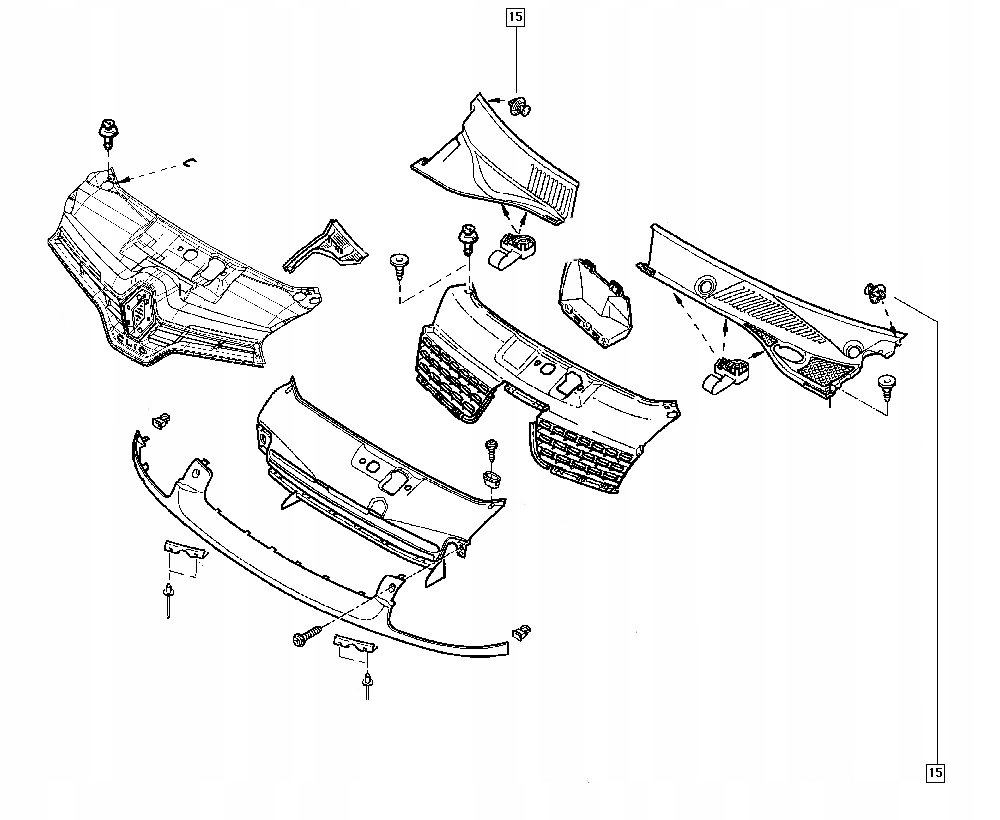 15

15