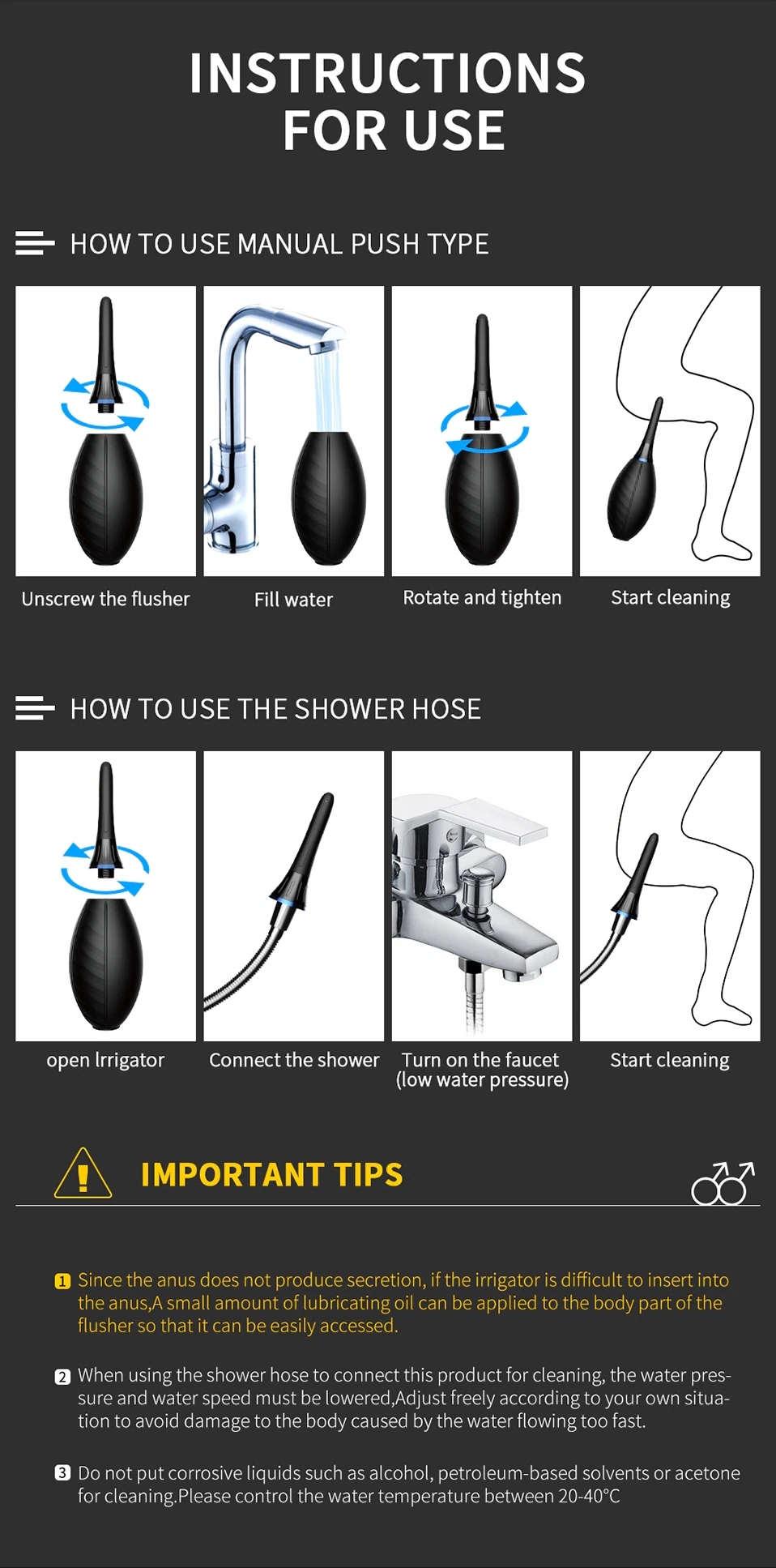 INSTRUCTIONS FOR USE

HOW TO USE MANUAL PUSH TYPE

Unscrew the flusher

Fill water

Rotate and tighten

Start cleaning

HOW TO USE THE SHOWER HOSE

open Irrigator

Connect the shower

Turn on the faucet (low water pressure)

Start cleaning

IMPORTANT TIPS

1 Since the anus does not produce secretion, if the irrigator is difficult to insert into the anus,A small amount of lubricating oil can be applied to the body part of the flusher so that it can be easily accessed.

2 When using the shower hose to connect this product for cleaning, the water pressure and water speed must be lowered,Adjust freely according to your own situation to avoid damage to the body caused by the water flowing too fast.

3 Do not put corrosive liquids such as alcohol, petroleum-based solvents or acetone for cleaning.Please control the water temperature between 20-40°C