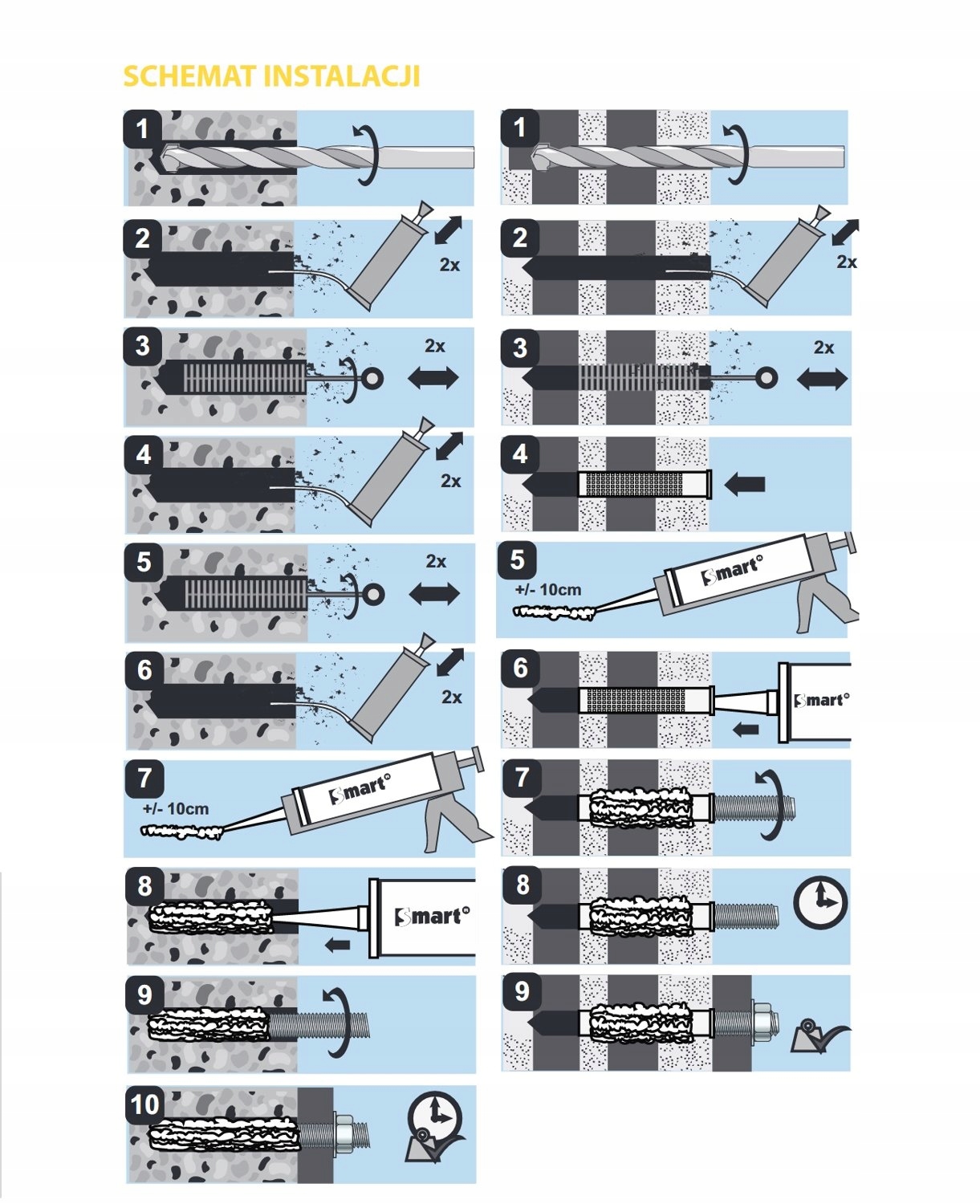 SCHEMAT INSTALACJI

1

2

2x

3

2x

4

2x

5

2x

6

2x

7

+/- 10cm

Smart

8

Smart

9

10

1

2

2x

3

2x

4

5

+/- 10cm

Smart

6

Smart

7

8

9