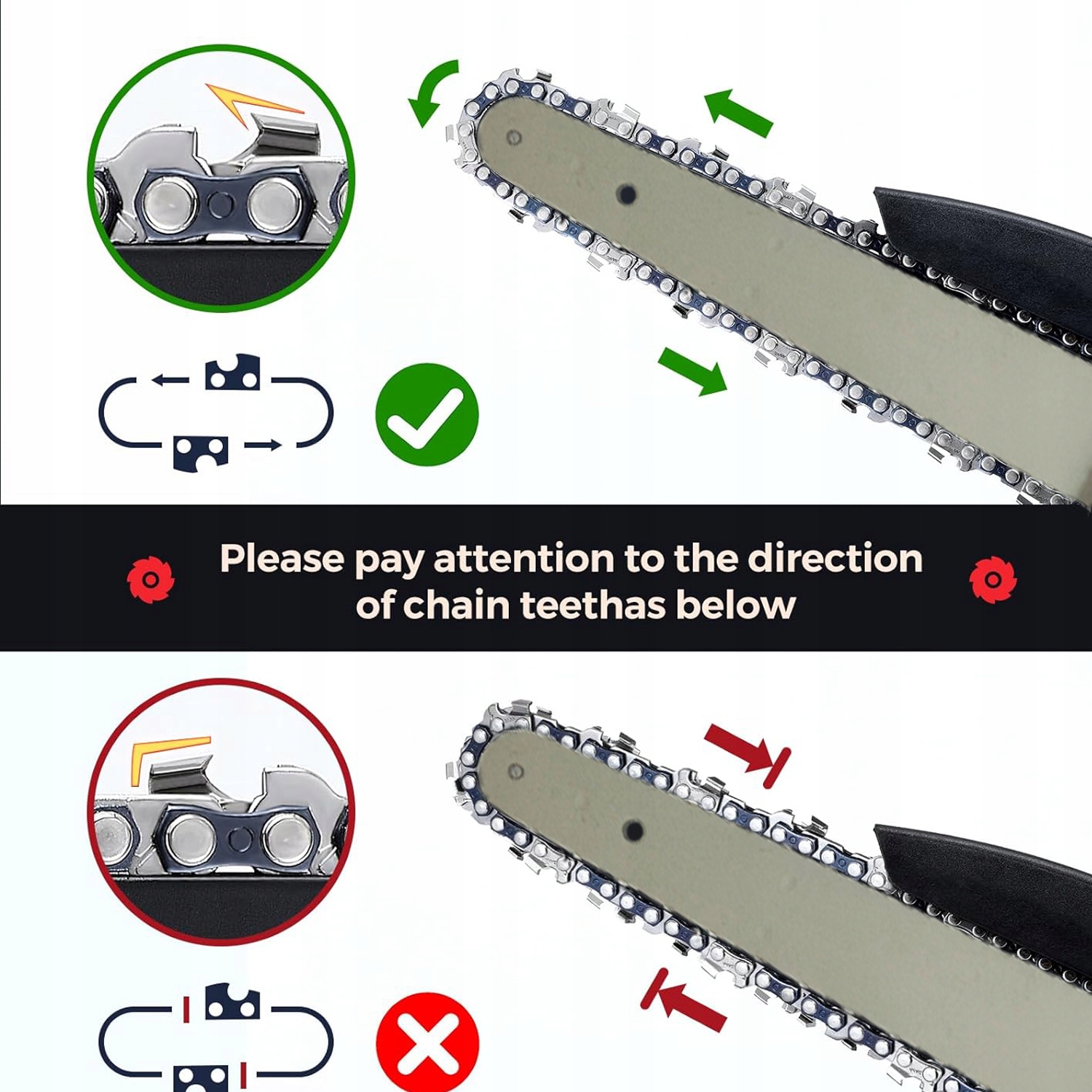 Please pay attention to the direction of chain teethas below