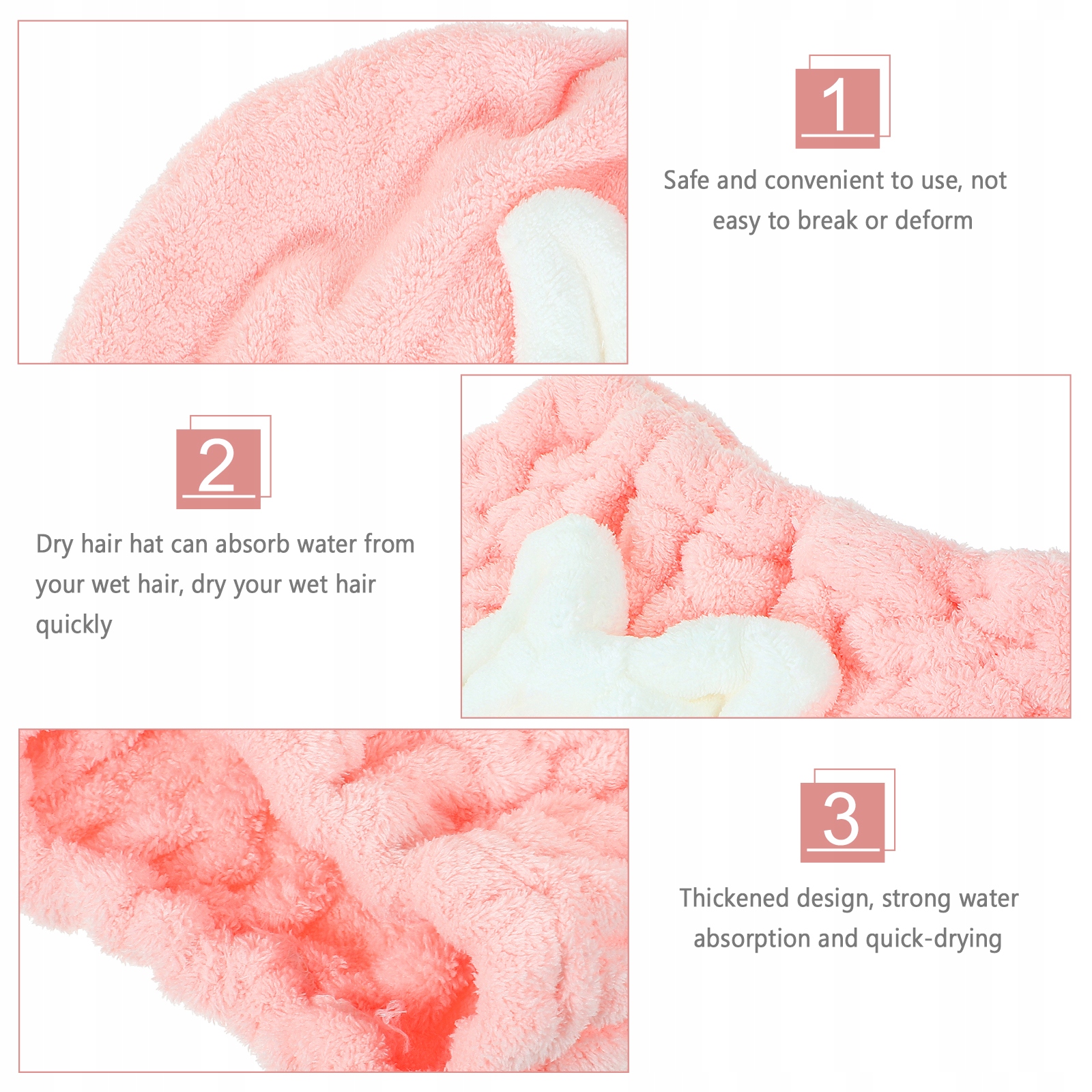 1

Safe and convenient to use, not easy to break or deform

2

Dry hair hat can absorb water from your wet hair, dry your wet hair quickly

3

Thickened design, strong water absorption and quick-drying