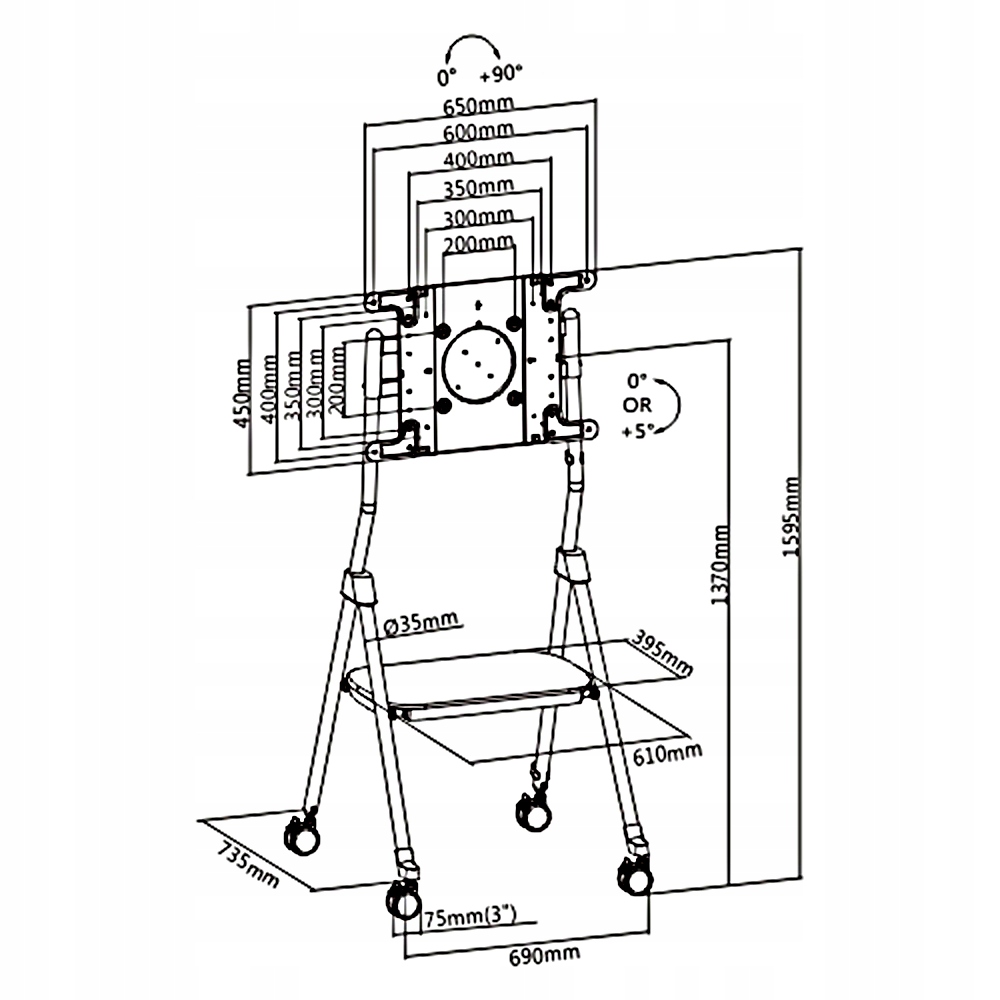 0° +90°
650mm
600mm
400mm
350mm
300mm
200mm
450mm
400mm
350mm
300mm
200mm
0° OR +5°
1595mm
1370mm
Ø35mm
395mm
610mm
735mm
75mm(3")
690mm