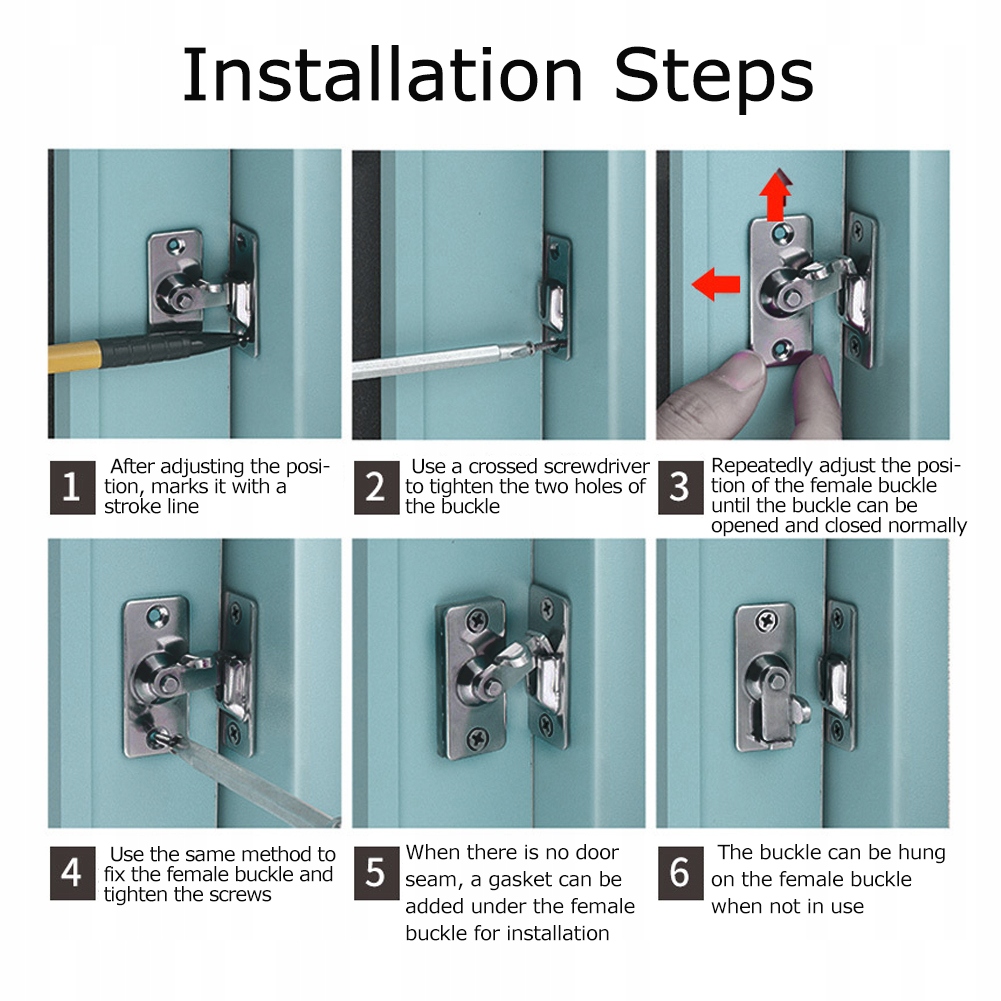 Installation Steps

1 After adjusting the position, marks it with a stroke line

2 Use a crossed screwdriver to tighten the two holes of the buckle

3 Repeatedly adjust the position of the female buckle until the buckle can be opened and closed normally

4 Use the same method to fix the female buckle and tighten the screws

5 When there is no door seam, a gasket can be added under the female buckle for installation

6 The buckle can be hung on the female buckle when not in use