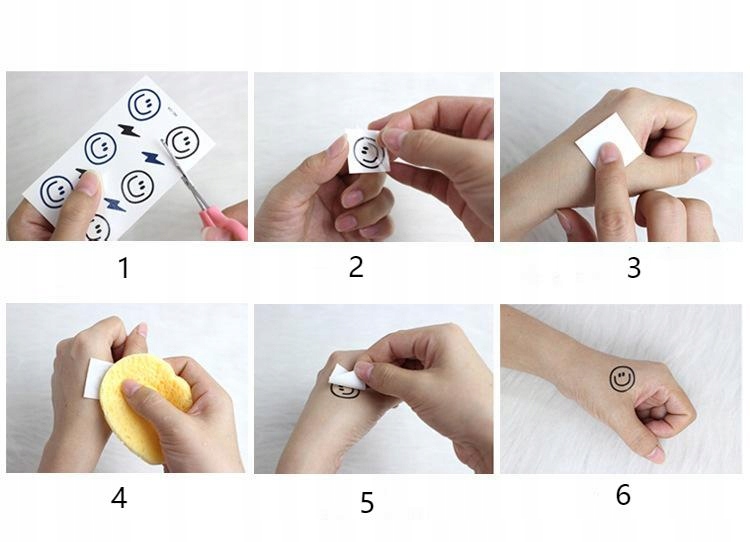 1

2

3

4

5

6