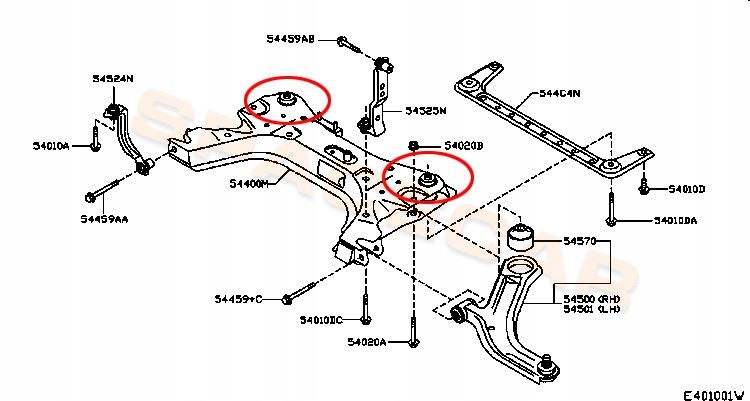 54459AB

54524N

54525N

544C4N

54010A

54020B

54400M

54010D

54459AA

54010DA

54570

54459+C

54500 (RH)
54501 (LH)

54010DC

54020A

E401001W