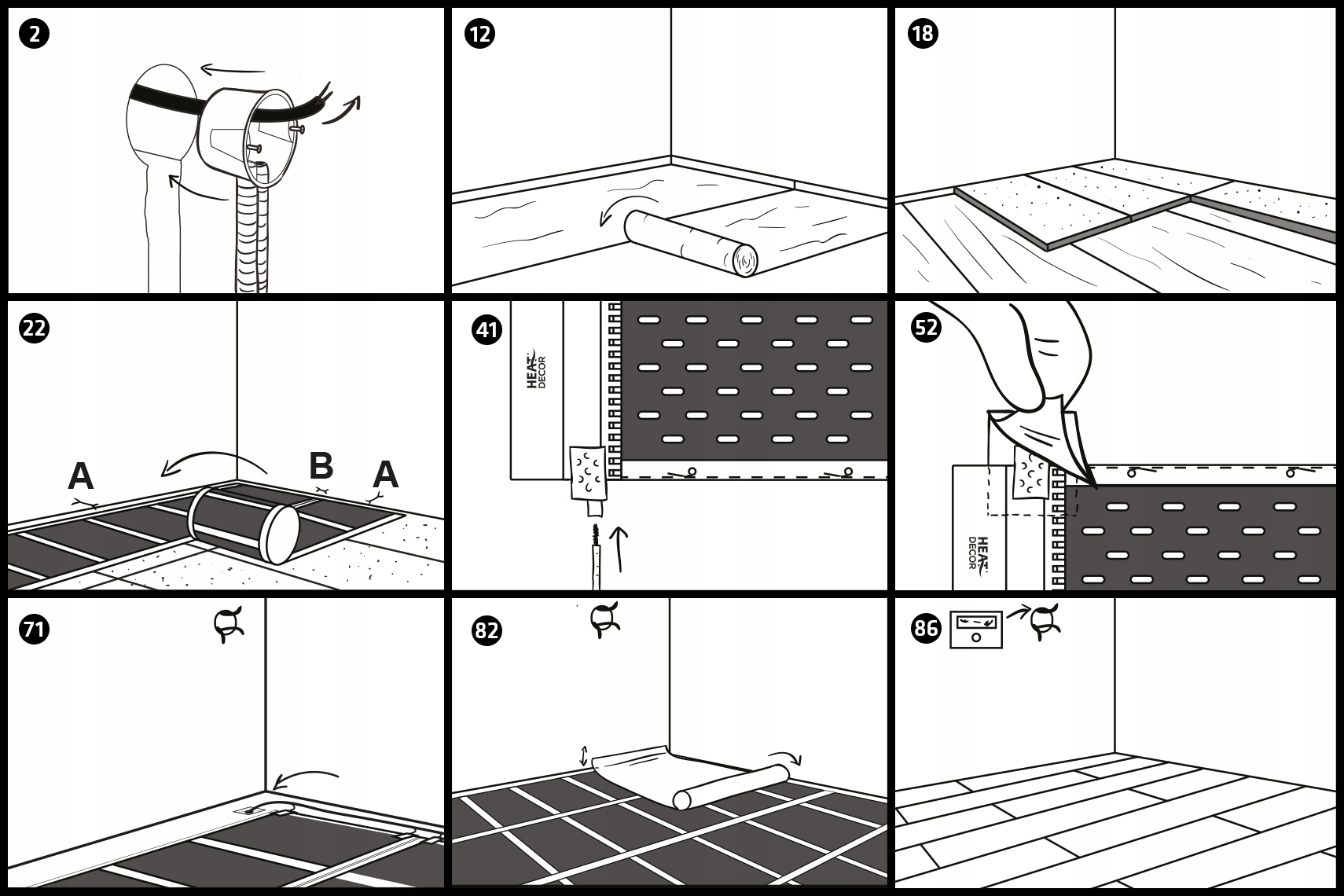 2

12

18

22

A

B

A

41

HEAT DECOR

52

HEAT DECOR

71

82

86