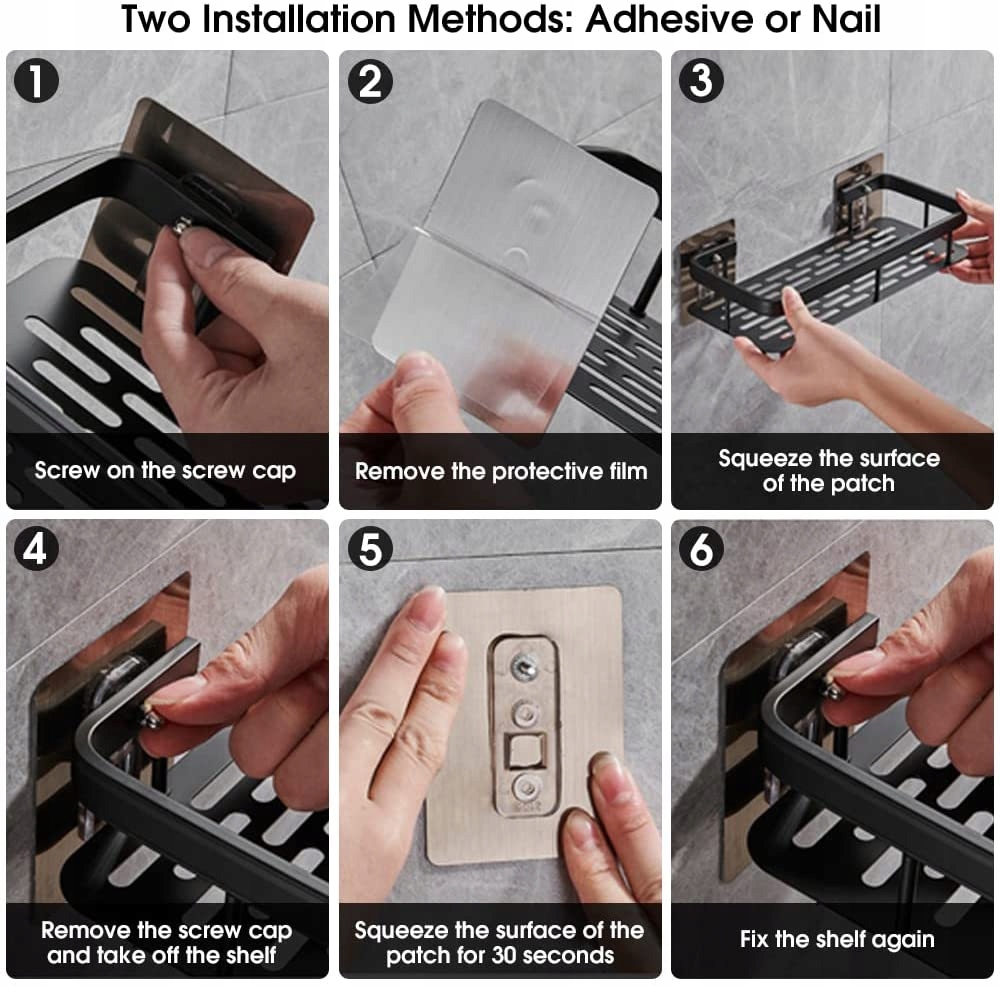 Two Installation Methods: Adhesive or Nail

1
Screw on the screw cap

2
Remove the protective film

3
Squeeze the surface of the patch

4
Remove the screw cap and take off the shelf

5
Squeeze the surface of the patch for 30 seconds

6
Fix the shelf again