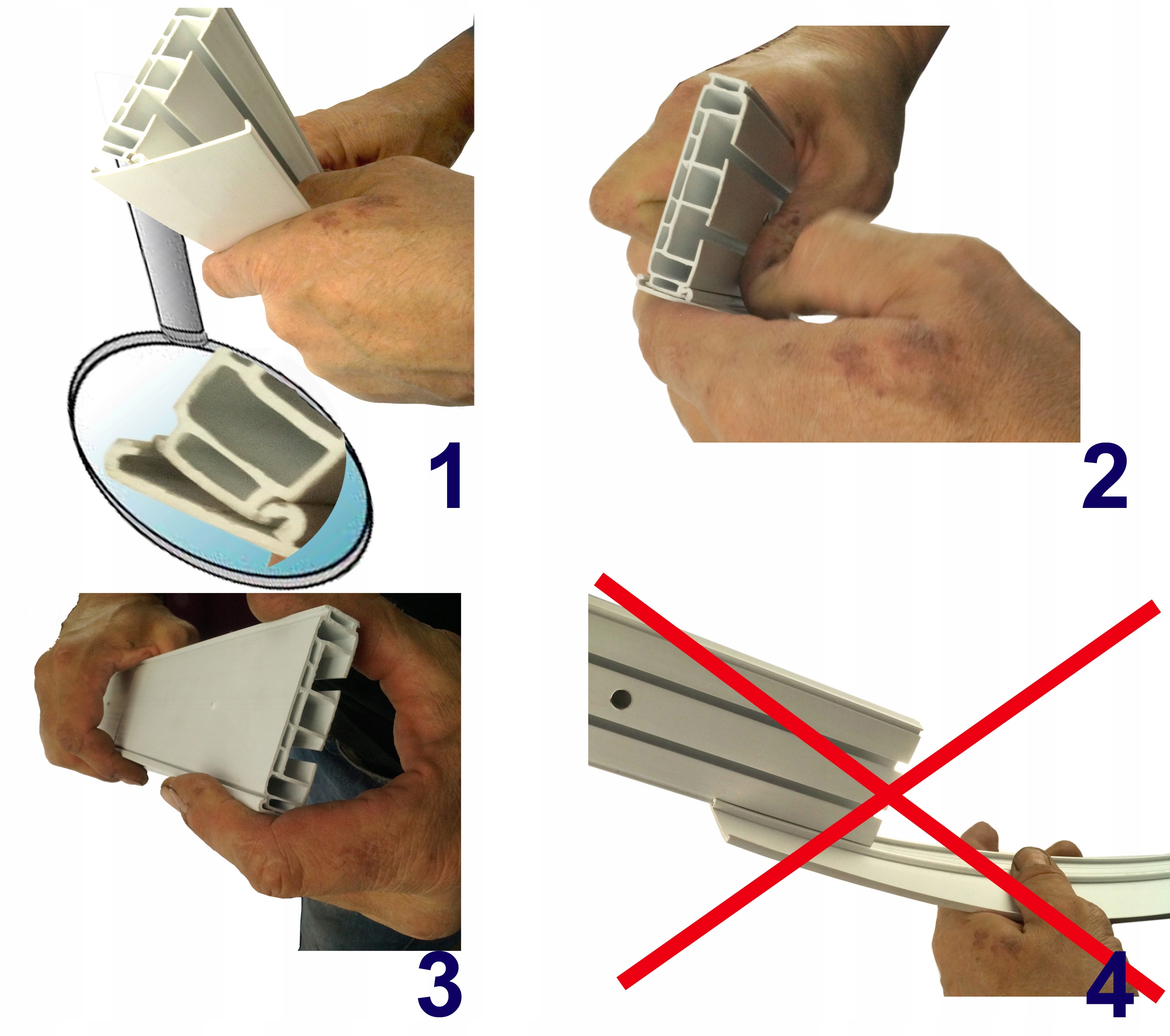 1

2

3

4